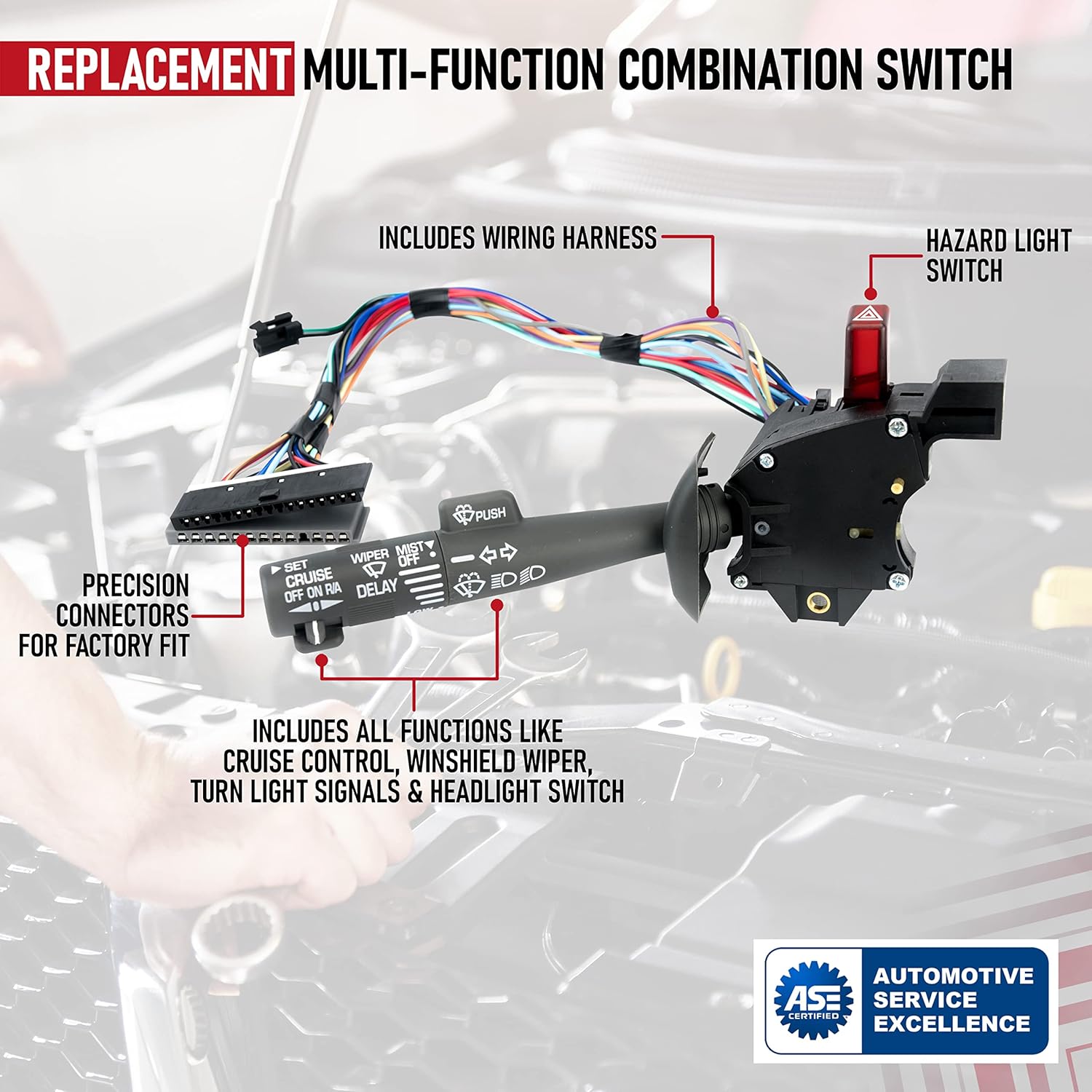 REPLACEMENT MULTI-FUNCTION COMBINATION SWITCH

INCLUDES WIRING HARNESS

HAZARD LIGHT SWITCH

PUSH

SET CRUISE OFF ON R/A

WIPER DELAY

MIST OFF

PRECISION CONNECTORS FOR FACTORY FIT

INCLUDES ALL FUNCTIONS LIKE CRUISE CONTROL, WINSHIELD WIPER, TURN LIGHT SIGNALS & HEADLIGHT SWITCH

ASE CERTIFIED

AUTOMOTIVE SERVICE EXCELLENCE