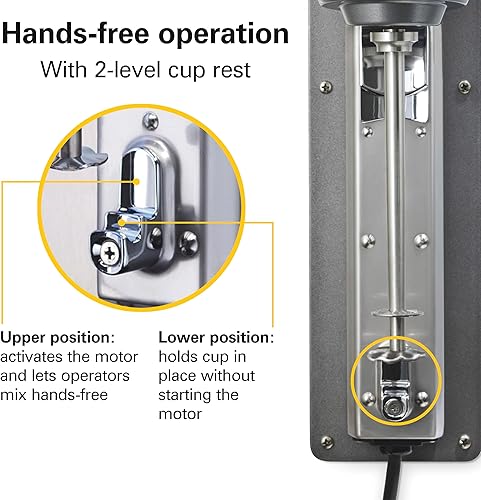 Hands-free operation

With 2-level cup rest

Upper position: activates the motor and lets operators mix hands-free

Lower position: holds cup in place without starting the motor