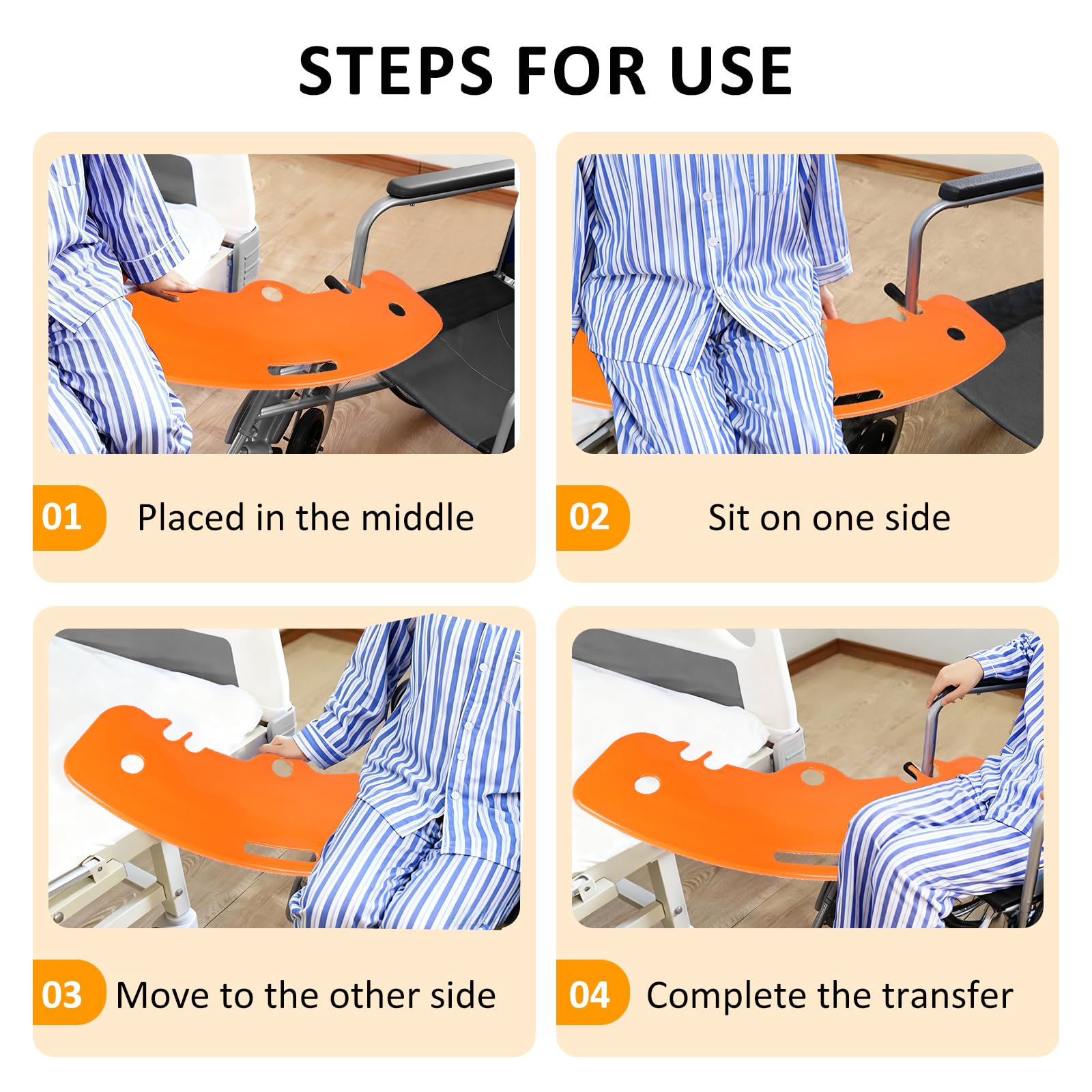 STEPS FOR USE

01 Placed in the middle

02 Sit on one side

03 Move to the other side

04 Complete the transfer