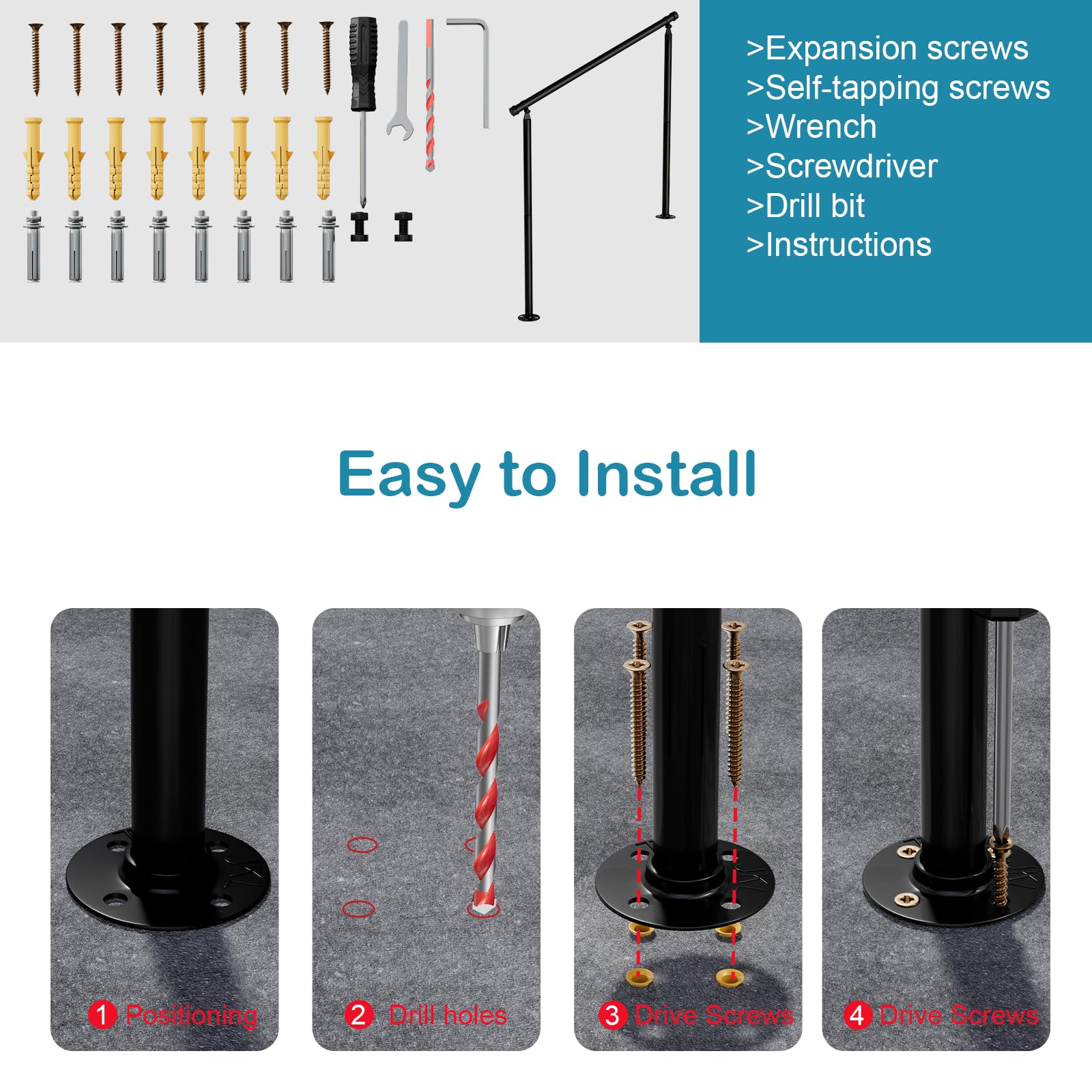 >Expansion screws
>Self-tapping screws
>Wrench
>Screwdriver
>Drill bit
>Instructions

Easy to Install

1 Positioning

2 Drill holes

3 Drive Screws

4 Drive Screws