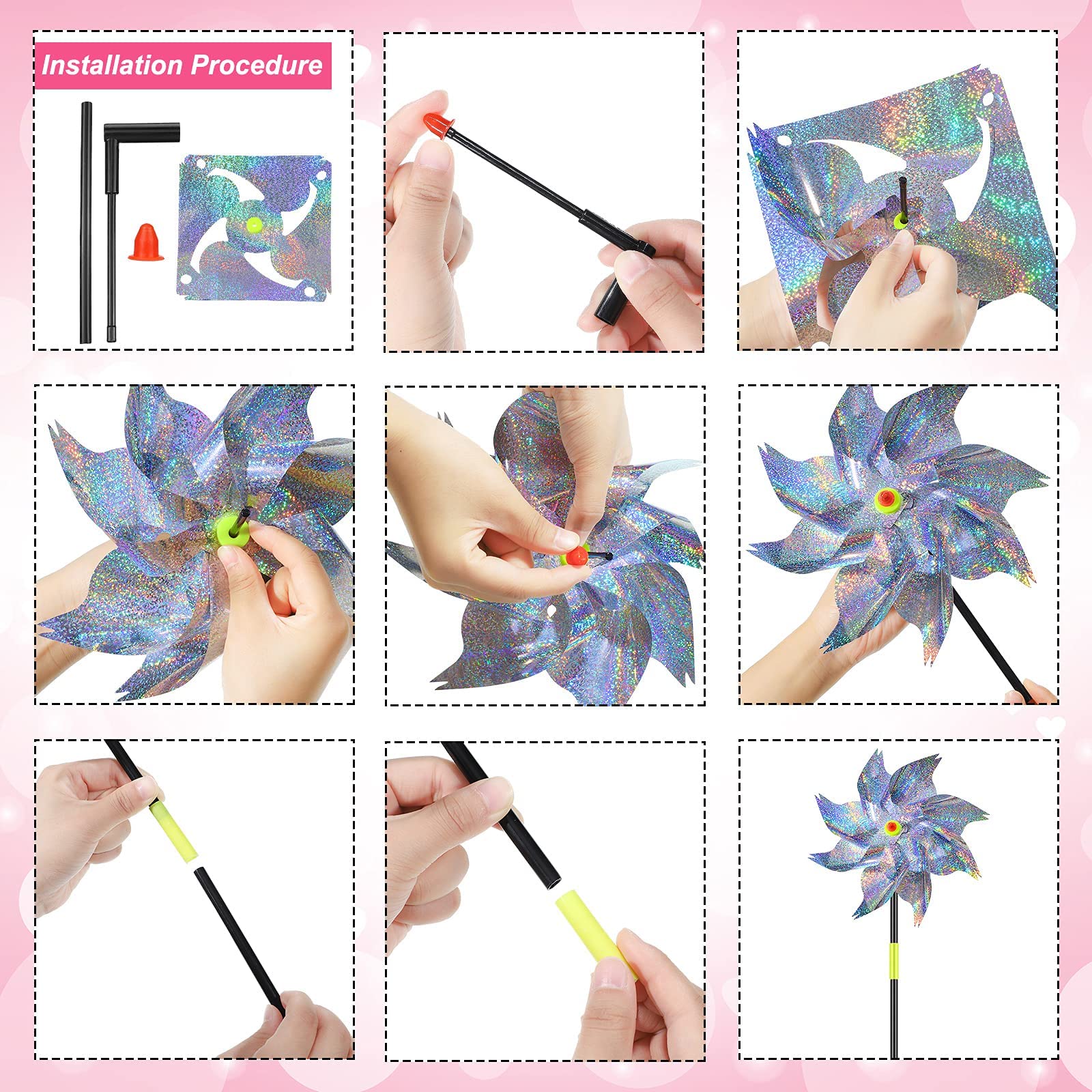 Installation Procedure