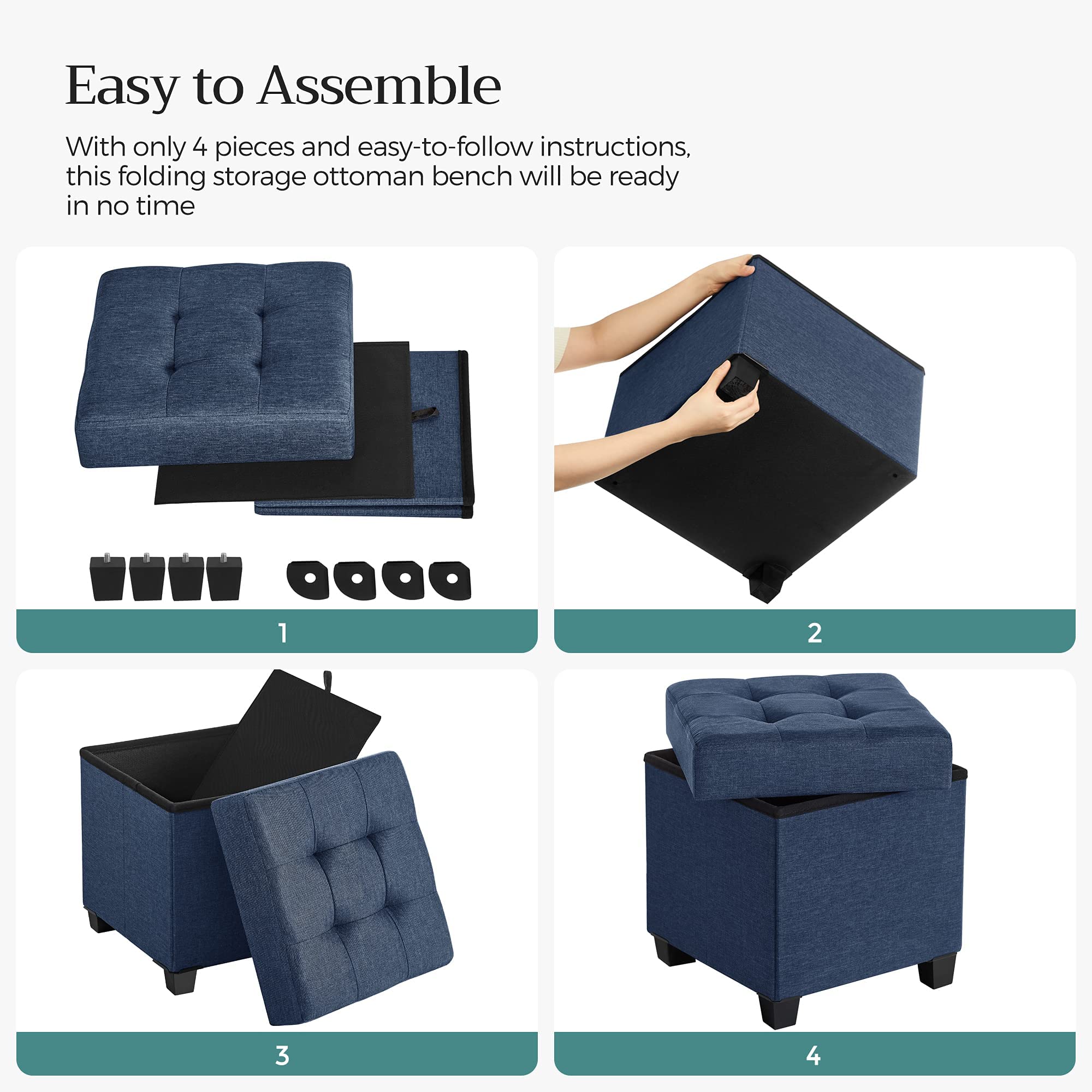 Easy to Assemble

With only 4 pieces and easy-to-follow instructions, this folding storage ottoman bench will be ready in no time

1

2

3

4