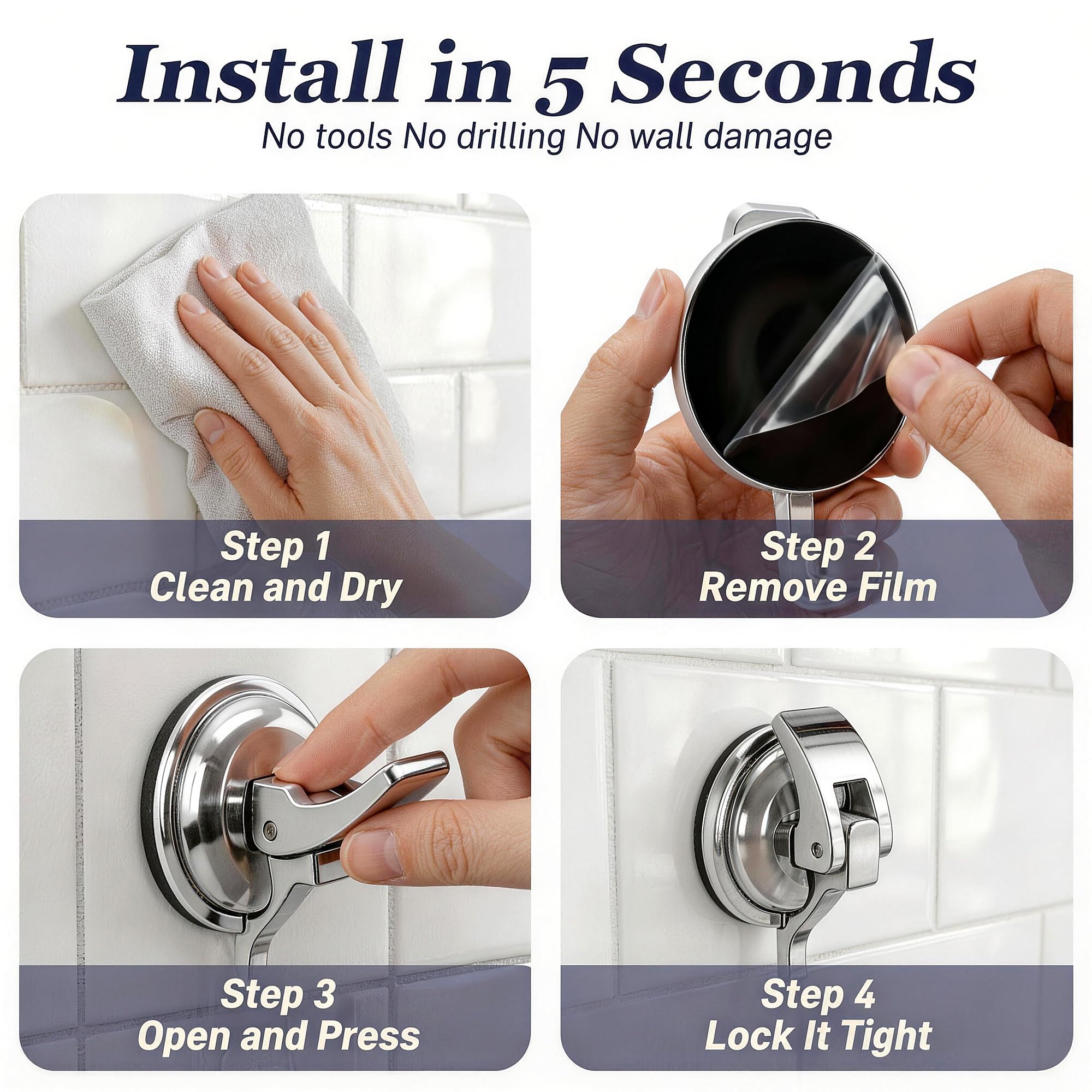 Install in 5 Seconds
No tools No drilling No wall damage

Step 1
Clean and Dry

Step 2
Remove Film

Step 3
Open and Press

Step 4
Lock It Tight