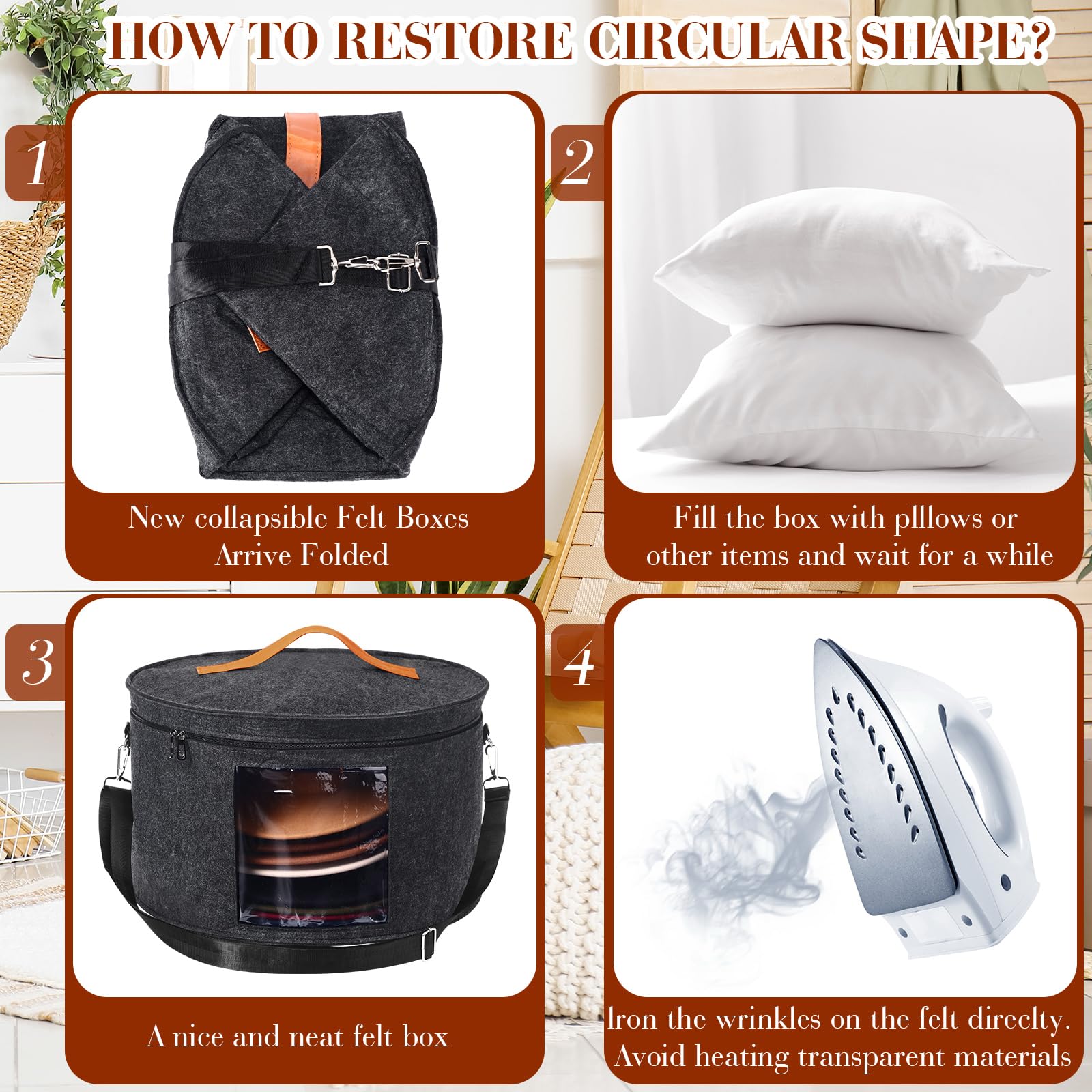 HOW TO RESTORE CIRCULAR SHAPE?

1

New collapsible Felt Boxes Arrive Folded

2

Fill the box with plllows or other items and wait for a while

3

A nice and neat felt box

4

lron the wrinkles on the felt direclty. Avoid heating transparent materials