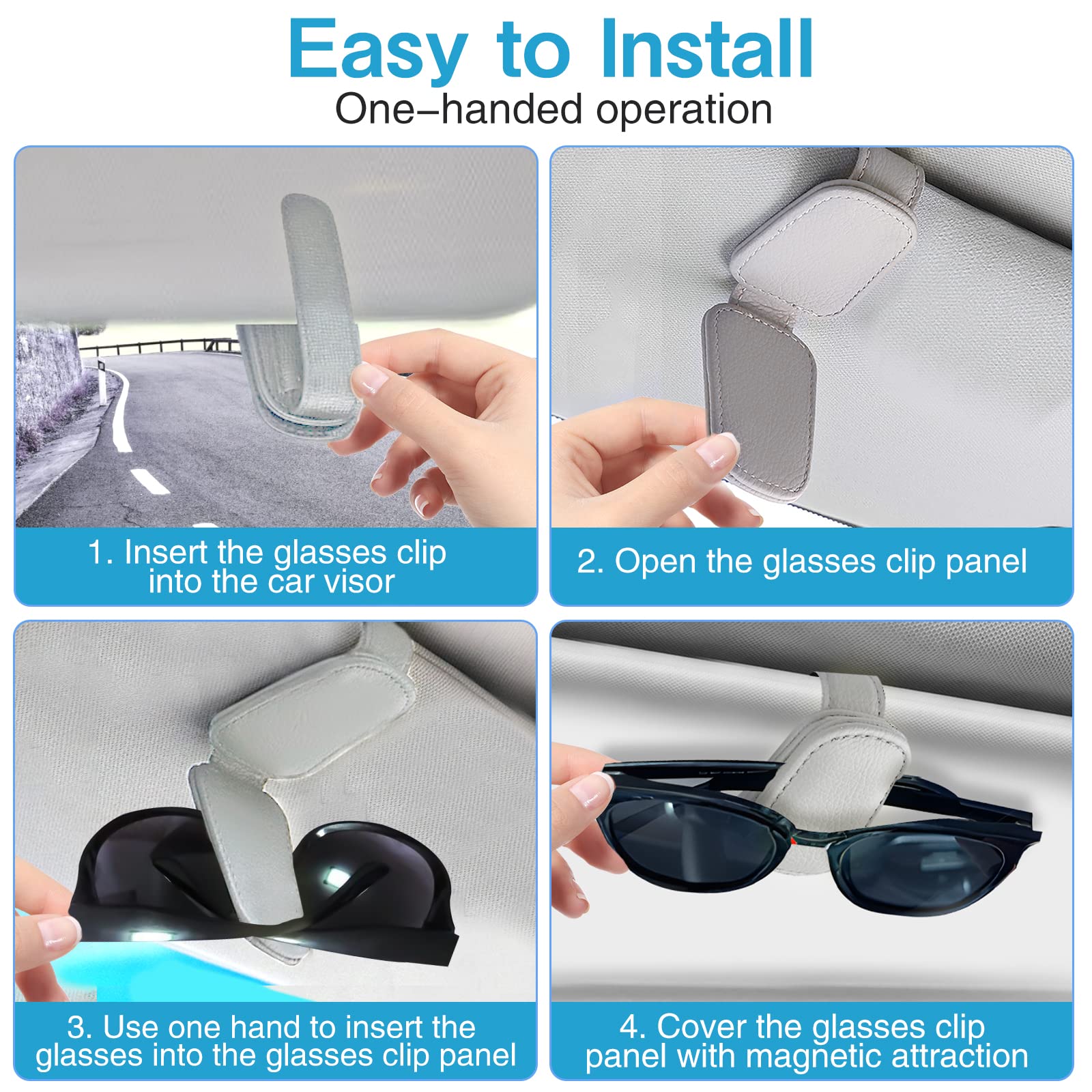 Easy to Install
One–handed operation

1. Insert the glasses clip into the car visor

2. Open the glasses clip panel

3. Use one hand to insert the glasses into the glasses clip panel

4. Cover the glasses clip panel with magnetic attraction