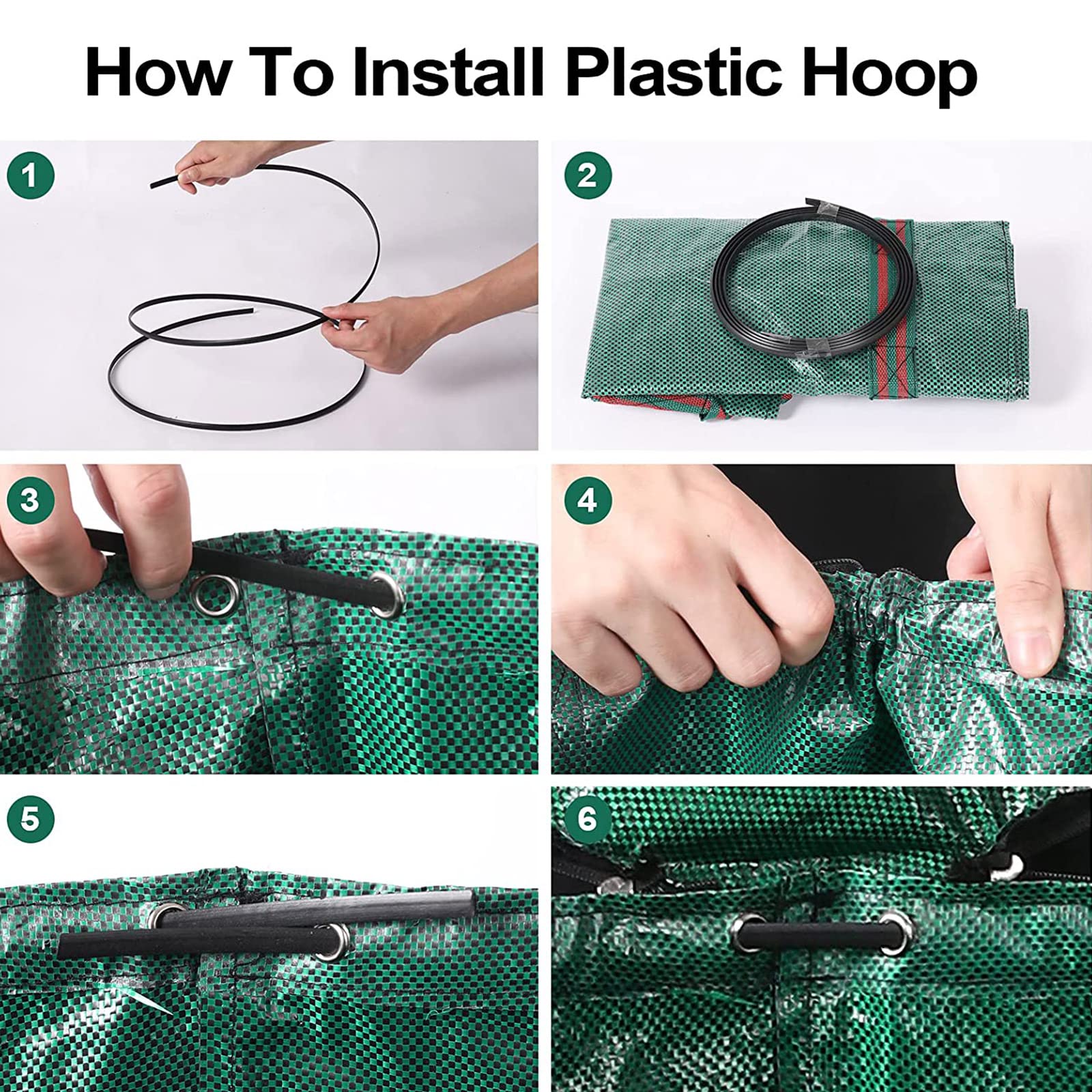 How To Install Plastic Hoop

1

2

3

4

5

6