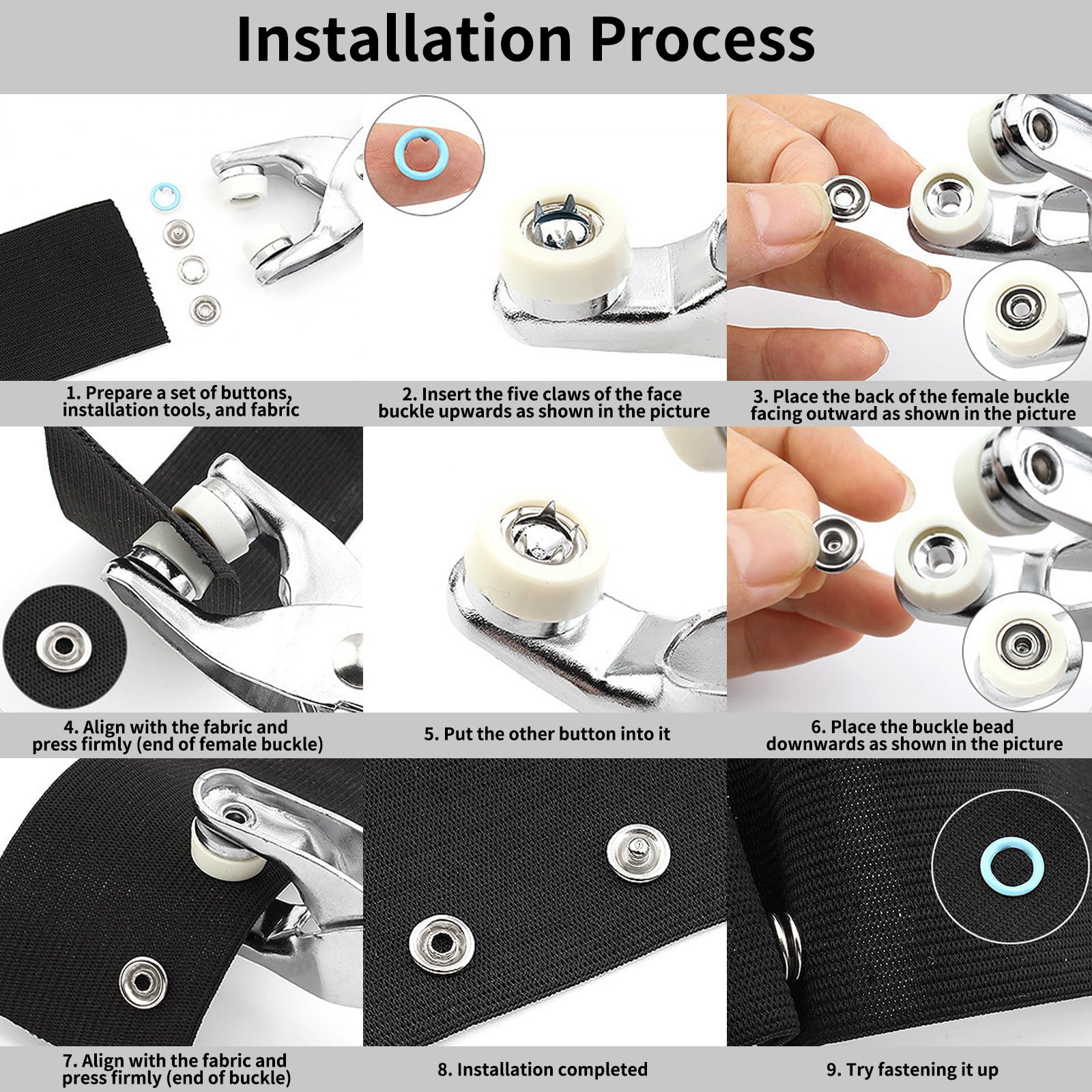 Installation Process

1. Prepare a set of buttons, installation tools, and fabric

2. Insert the five claws of the face buckle upwards as shown in the picture

3. Place the back of the female buckle facing outward as shown in the picture

4. Align with the fabric and press firmly (end of female buckle)

5. Put the other button into it

6. Place the buckle bead downwards as shown in the picture

7. Align with the fabric and press firmly (end of buckle)

8. Installation completed

9. Try fastening it up