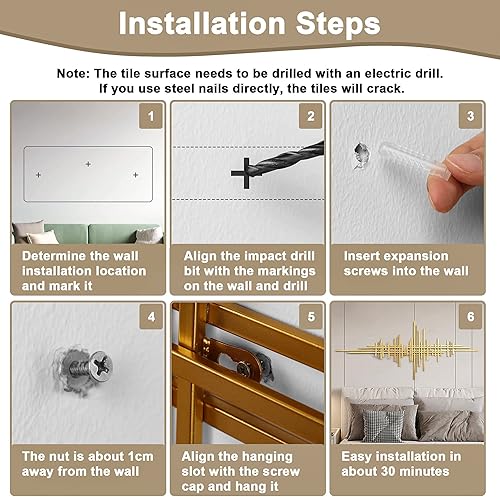 Installation Steps

Note: The tile surface needs to be drilled with an electric drill. If you use steel nails directly, the tiles will crack.

1
Determine the wall installation location and mark it

2
Align the impact drill bit with the markings on the wall and drill

3
Insert expansion screws into the wall

4
The nut is about 1cm away from the wall

5
Align the hanging slot with the screw cap and hang it

6
Easy installation in about 30 minutes