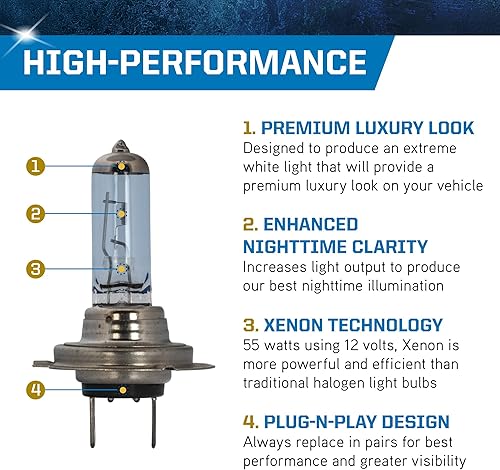 HIGH-PERFORMANCE

1
2
3
4

1. PREMIUM LUXURY LOOK
Designed to produce an extreme white light that will provide a premium luxury look on your vehicle

2. ENHANCED NIGHTTIME CLARITY
Increases light output to produce our best nighttime illumination

3. XENON TECHNOLOGY
55 watts using 12 volts, Xenon is more powerful and efficient than traditional halogen light bulbs

4. PLUG-N-PLAY DESIGN
Always replace in pairs for best performance and greater visibility