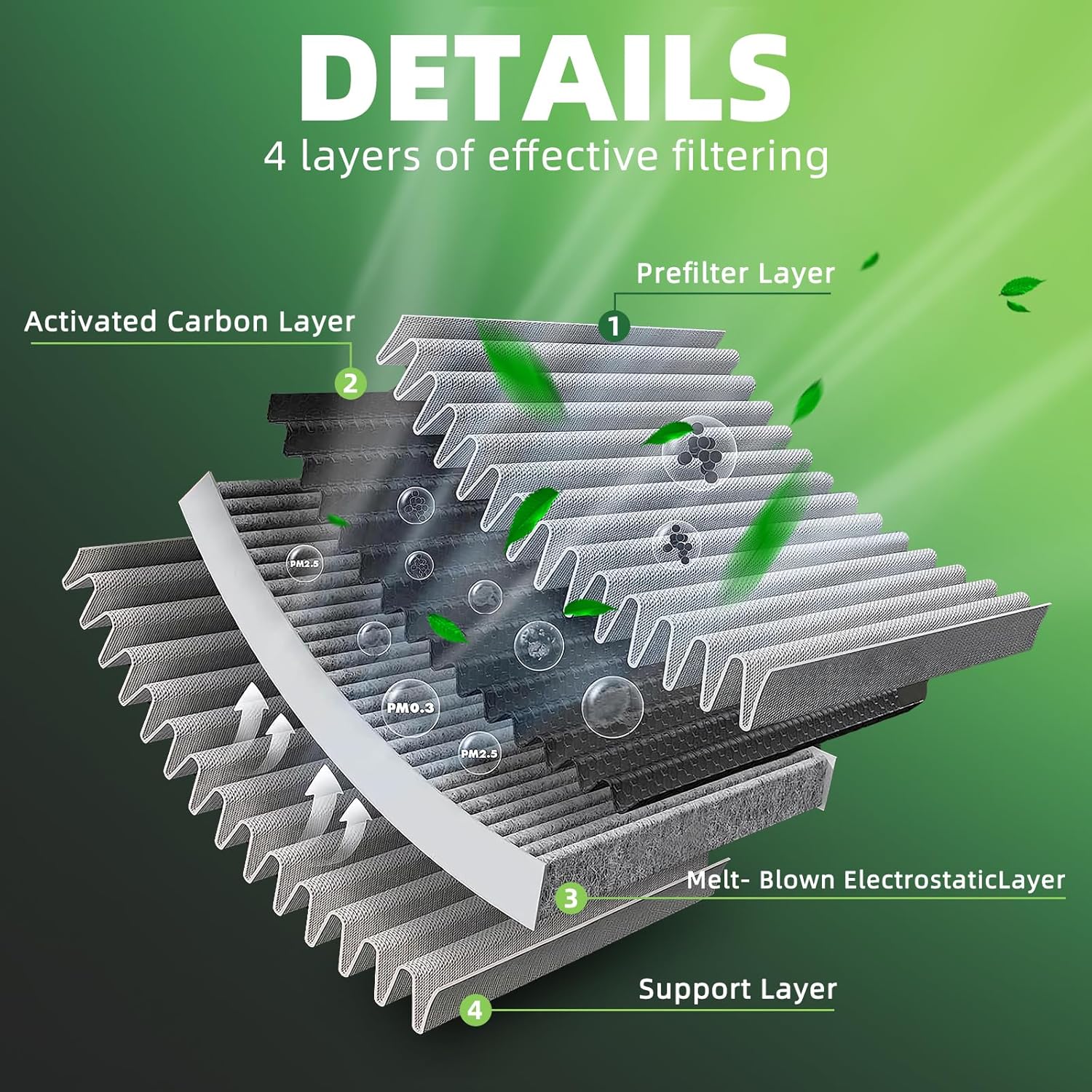 DETAILS
4 layers of effective filtering

Prefilter Layer
1

Activated Carbon Layer
2

PM2.5
PM0.3
PM2.5

Melt- Blown ElectrostaticLayer
3

Support Layer
4