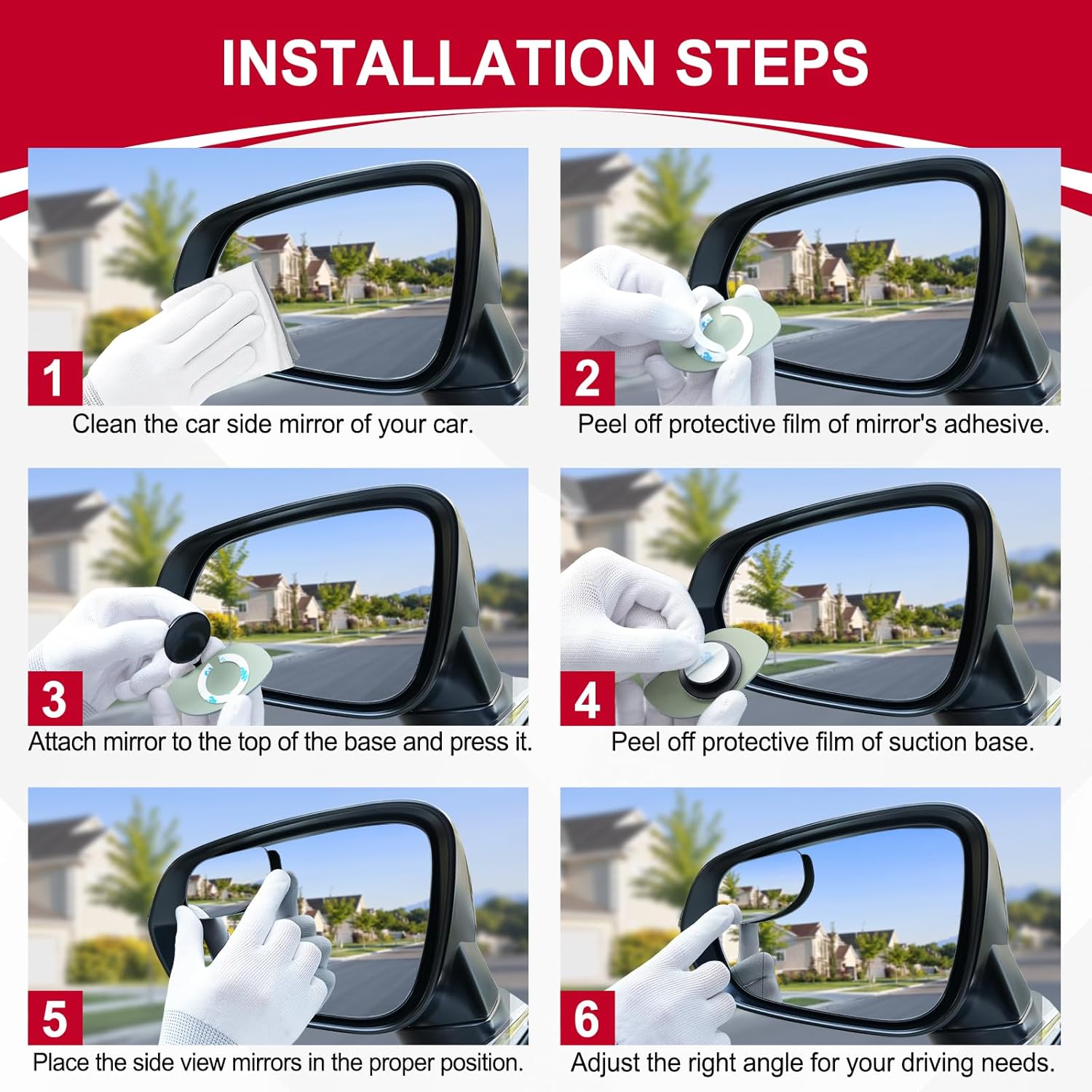 INSTALLATION STEPS

1
Clean the car side mirror of your car.

2
Peel off protective film of mirror's adhesive.

3
Attach mirror to the top of the base and press it.

4
Peel off protective film of suction base.

5
Place the side view mirrors in the proper position.

6
Adjust the right angle for your driving needs.