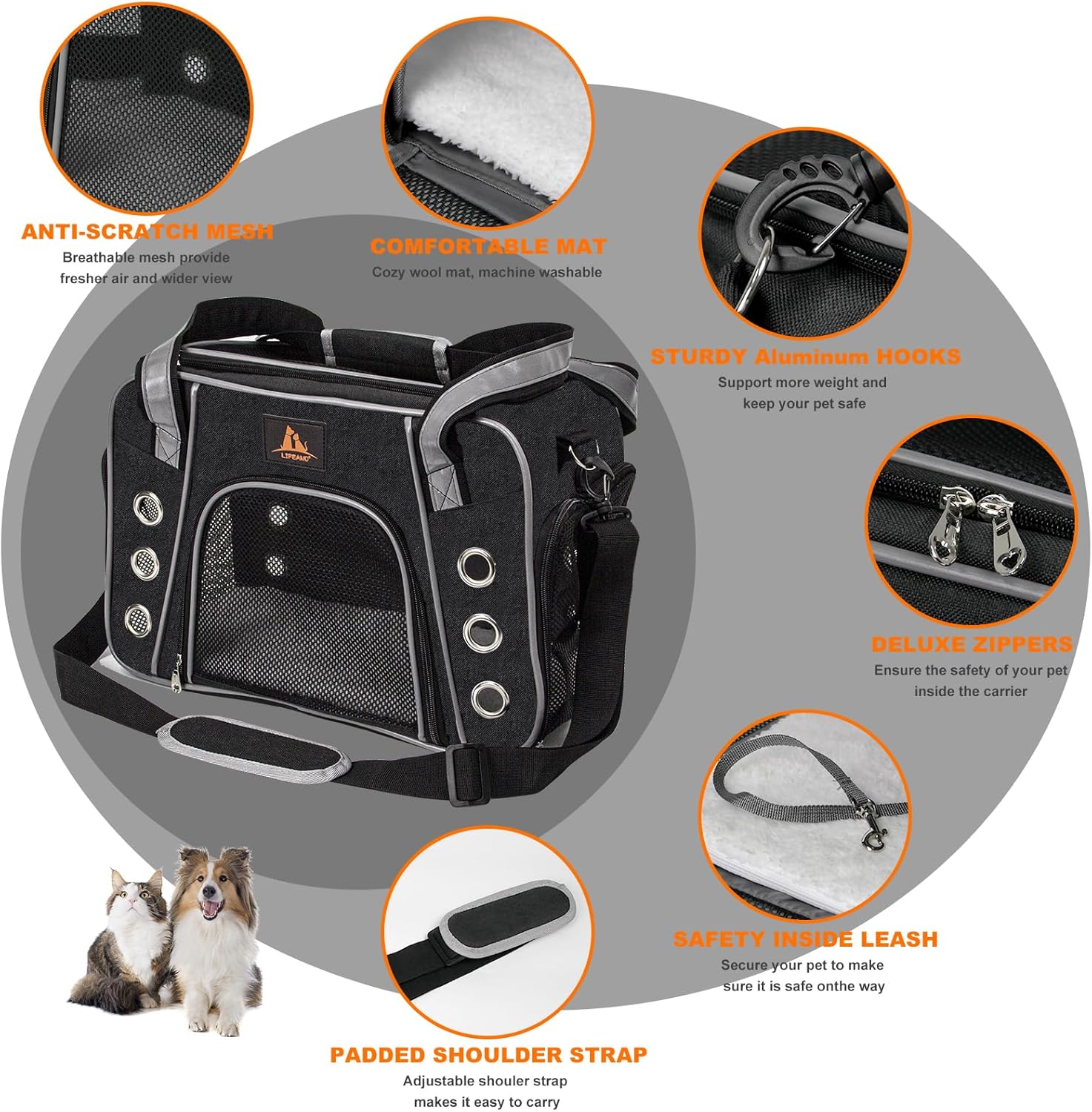 ANTI-SCRATCH MESH
Breathable mesh provide fresher air and wider view

COMFORTABLE MAT
Cozy wool mat, machine washable

STURDY Aluminum HOOKS
Support more weight and keep your pet safe

LIFEAND

DELUXE ZIPPERS
Ensure the safety of your pet inside the carrier

SAFETY INSIDE LEASH
Secure your pet to make sure it is safe onthe way

PADDED SHOULDER STRAP
Adjustable shouler strap makes it easy to carry