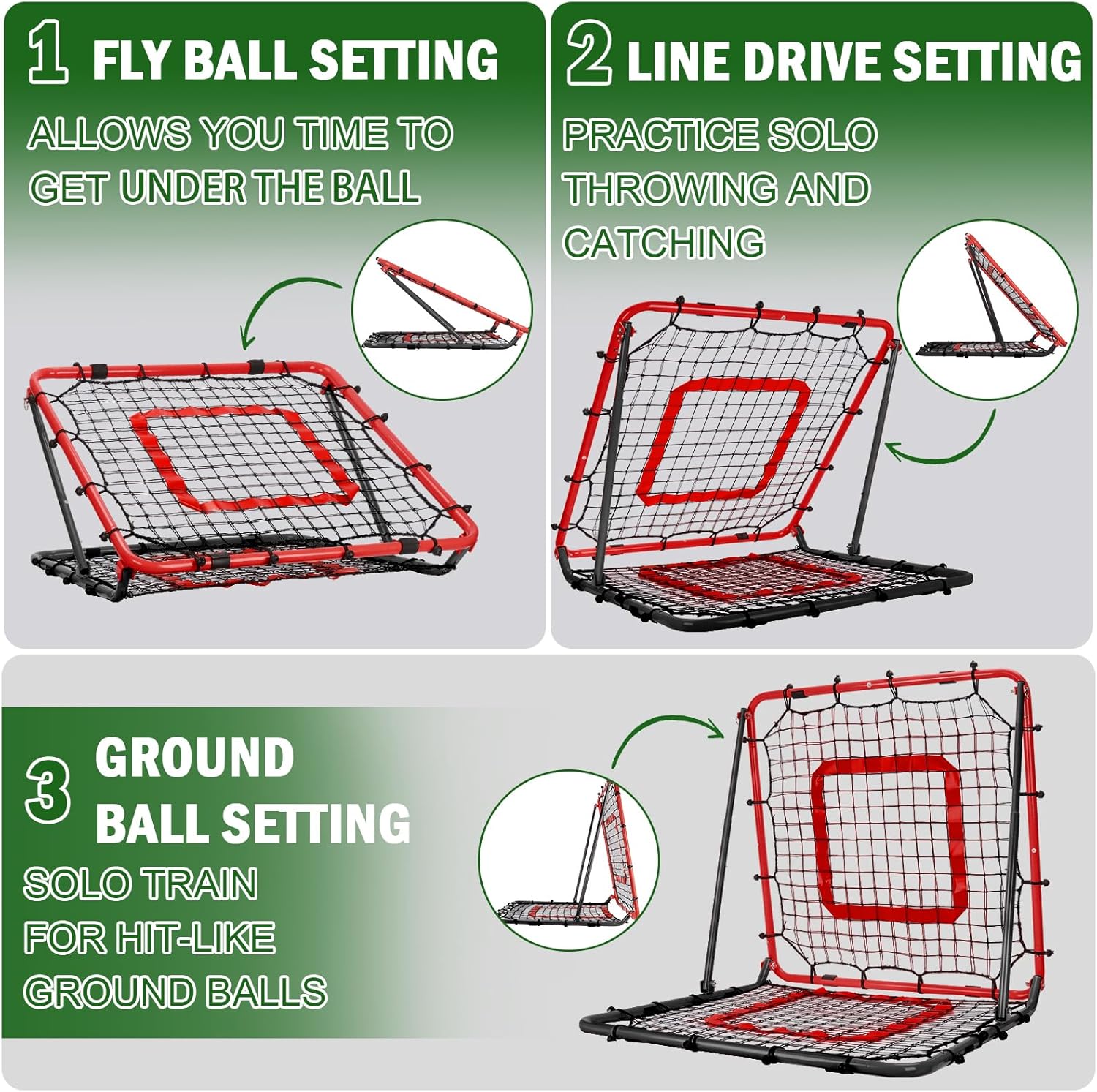 1 FLY BALL SETTING

ALLOWS YOU TIME TO GET UNDER THE BALL

2 LINE DRIVE SETTING

PRACTICE SOLO THROWING AND CATCHING

3 GROUND BALL SETTING

SOLO TRAIN FOR HIT-LIKE GROUND BALLS