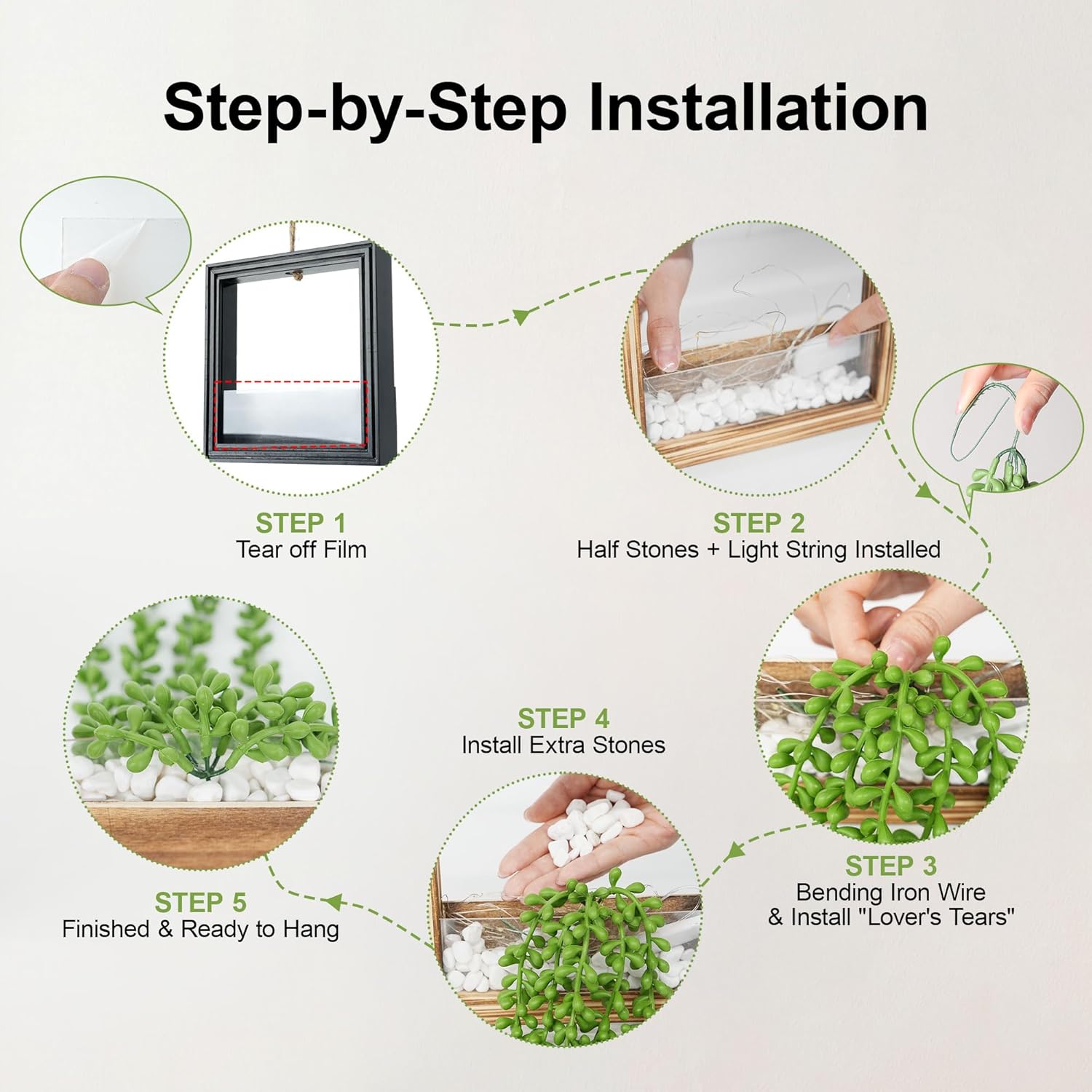 Step-by-Step Installation

STEP 1
Tear off Film

STEP 2
Half Stones + Light String Installed

STEP 3
Bending Iron Wire & Install "Lover's Tears"

STEP 4
Install Extra Stones

STEP 5
Finished & Ready to Hang