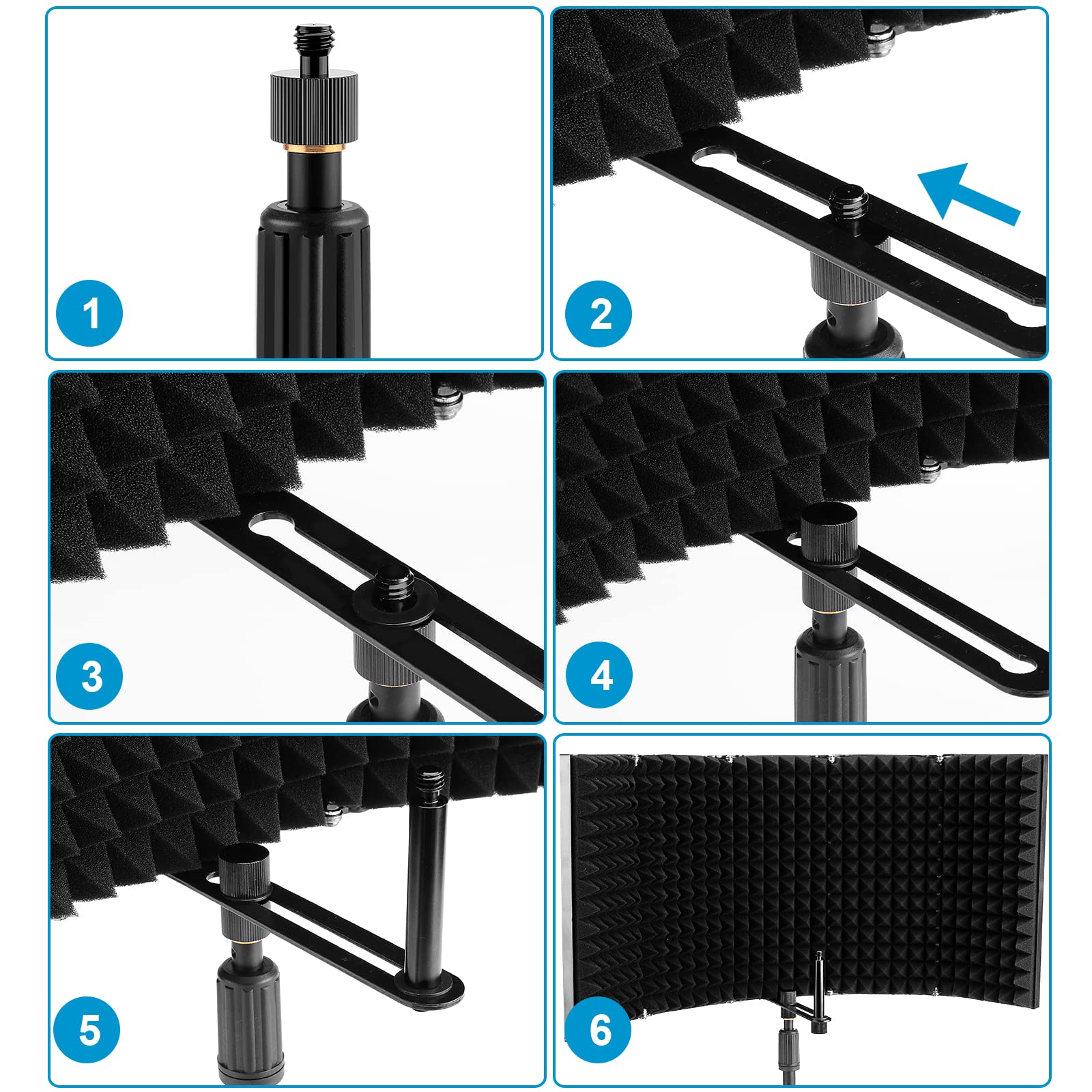 1

2

3

4

5

6