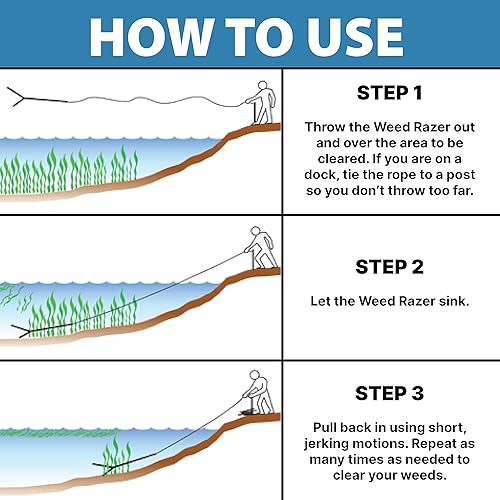 HOW TO USE

STEP 1

Throw the Weed Razer out and over the area to be cleared. If you are on a dock, tie the rope to a post so you don't throw too far.

STEP 2

Let the Weed Razer sink.

STEP 3

Pull back in using short, jerking motions. Repeat as many times as needed to clear your weeds.