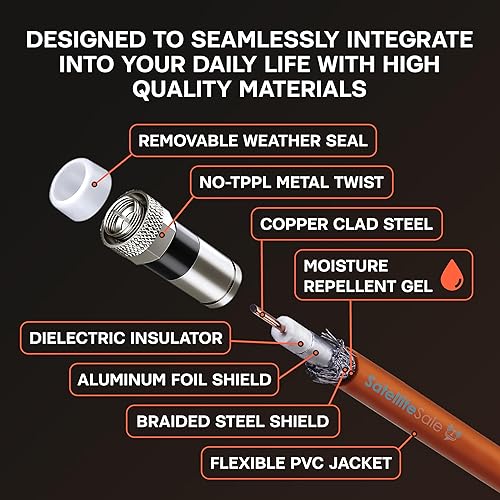 DESIGNED TO SEAMLESSLY INTEGRATE INTO YOUR DAILY LIFE WITH HIGH QUALITY MATERIALS

REMOVABLE WEATHER SEAL

NO-TPPL METAL TWIST

COPPER CLAD STEEL

MOISTURE REPELLENT GEL

DIELECTRIC INSULATOR

ALUMINUM FOIL SHIELD

BRAIDED STEEL SHIELD

FLEXIBLE PVC JACKET

SatelliteSale