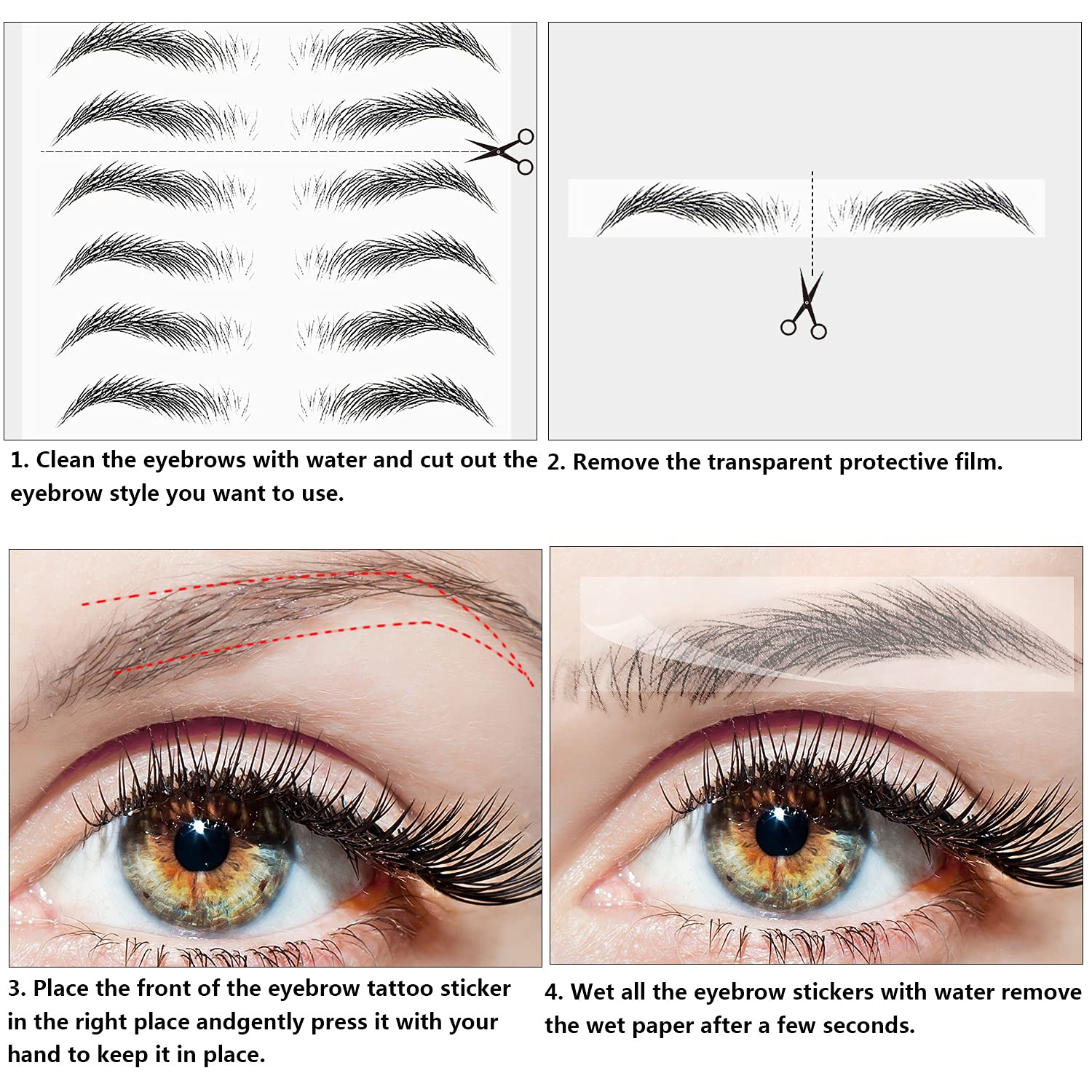 1. Clean the eyebrows with water and cut out the eyebrow style you want to use.

2. Remove the transparent protective film.

3. Place the front of the eyebrow tattoo sticker in the right place andgently press it with your hand to keep it in place.

4. Wet all the eyebrow stickers with water remove the wet paper after a few seconds.