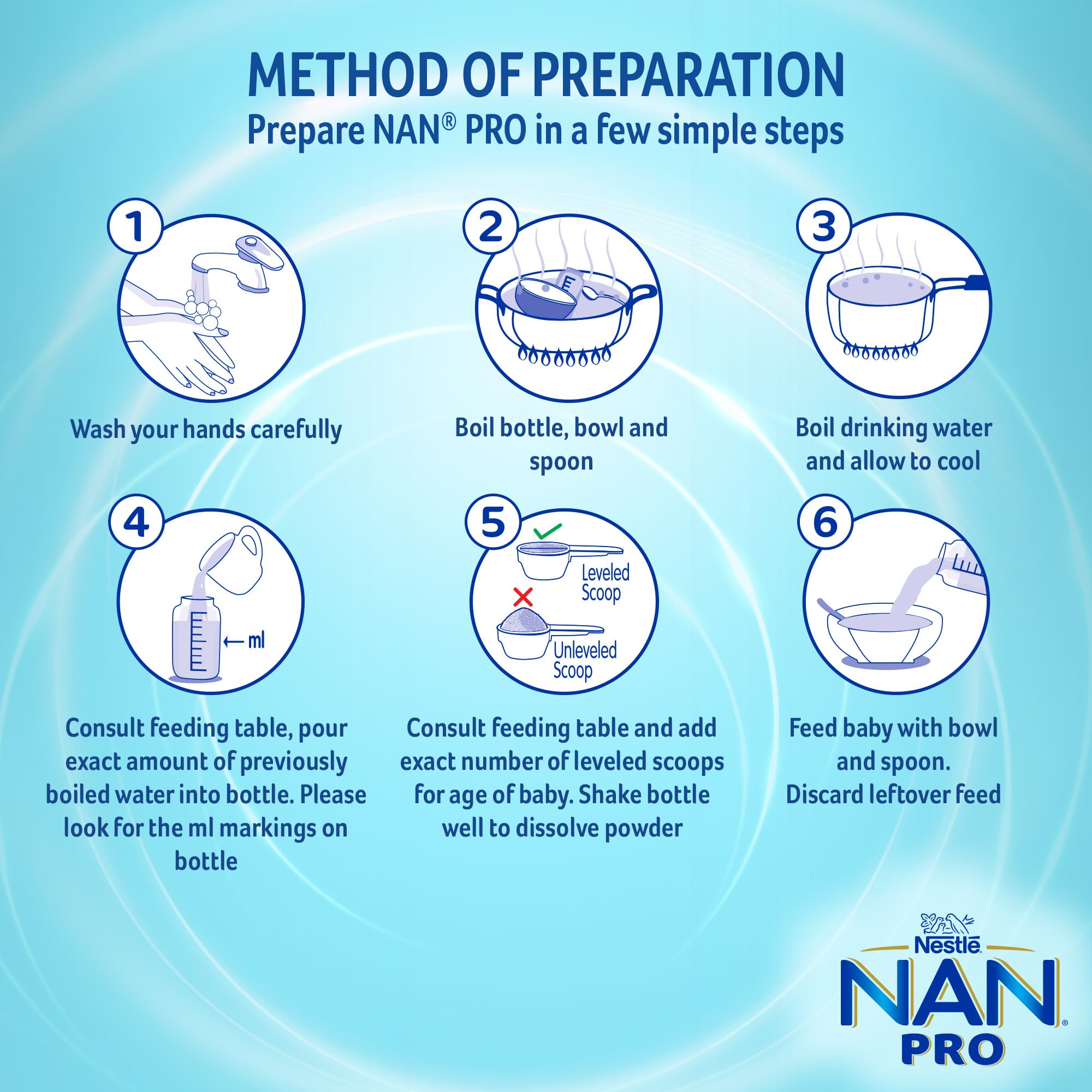 METHOD OF PREPARATION
Prepare NAN® PRO in a few simple steps

1

Wash your hands carefully

2

Boil bottle, bowl and spoon

3

Boil drinking water and allow to cool

4

← ml

Consult feeding table, pour exact amount of previously boiled water into bottle. Please look for the ml markings on bottle

5

Leveled Scoop

Unleveled Scoop

Consult feeding table and add exact number of leveled scoops for age of baby. Shake bottle well to dissolve powder

6

Feed baby with bowl and spoon.
Discard leftover feed

Nestlé
NAN®
PRO