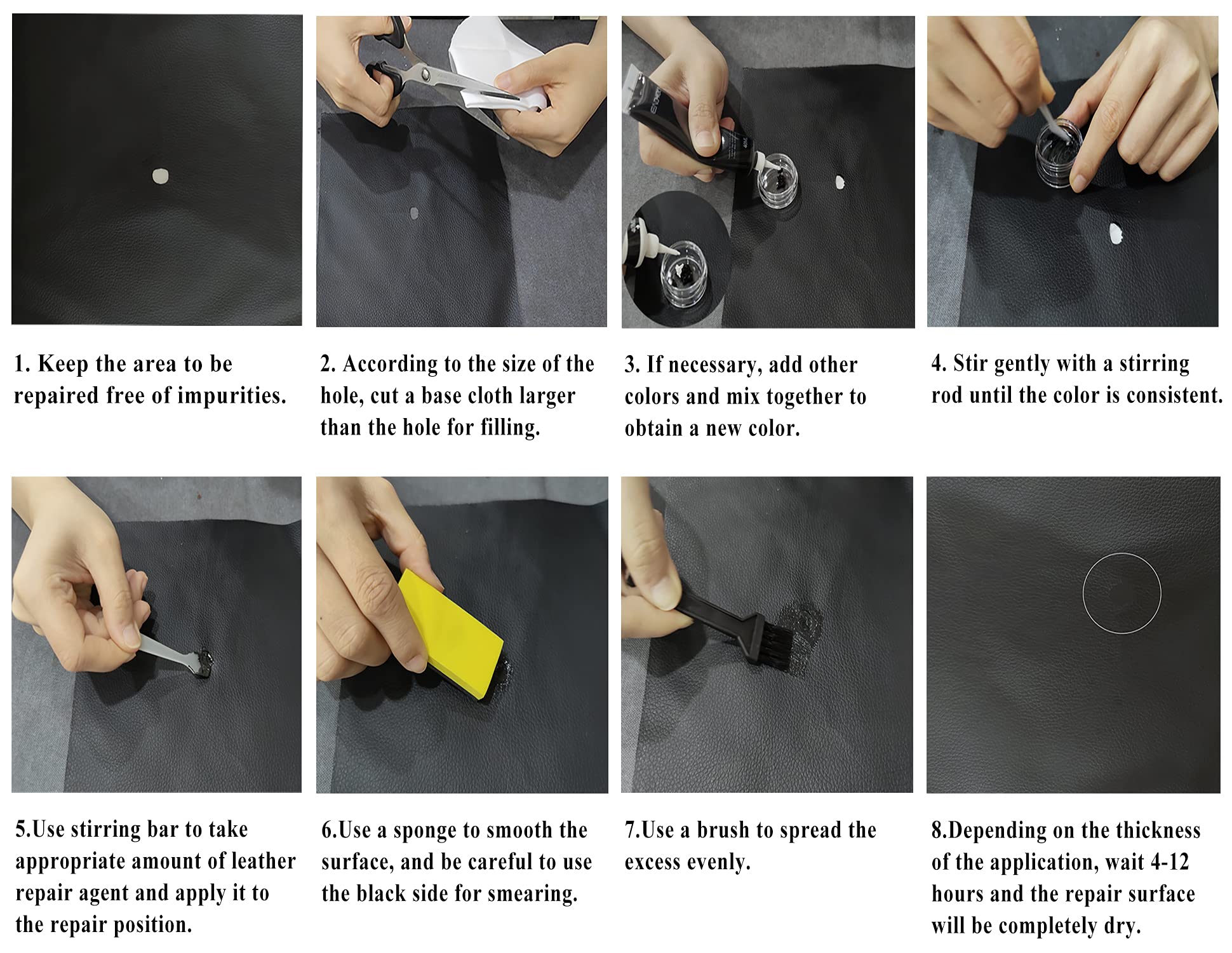 1. Keep the area to be repaired free of impurities.

2. According to the size of the hole, cut a base cloth larger than the hole for filling.

3. If necessary, add other colors and mix together to obtain a new color.

4. Stir gently with a stirring rod until the color is consistent.

5.Use stirring bar to take appropriate amount of leather repair agent and apply it to the repair position.

6.Use a sponge to smooth the surface, and be careful to use the black side for smearing.

7.Use a brush to spread the excess evenly.

8.Depending on the thickness of the application, wait 4-12 hours and the repair surface will be completely dry.