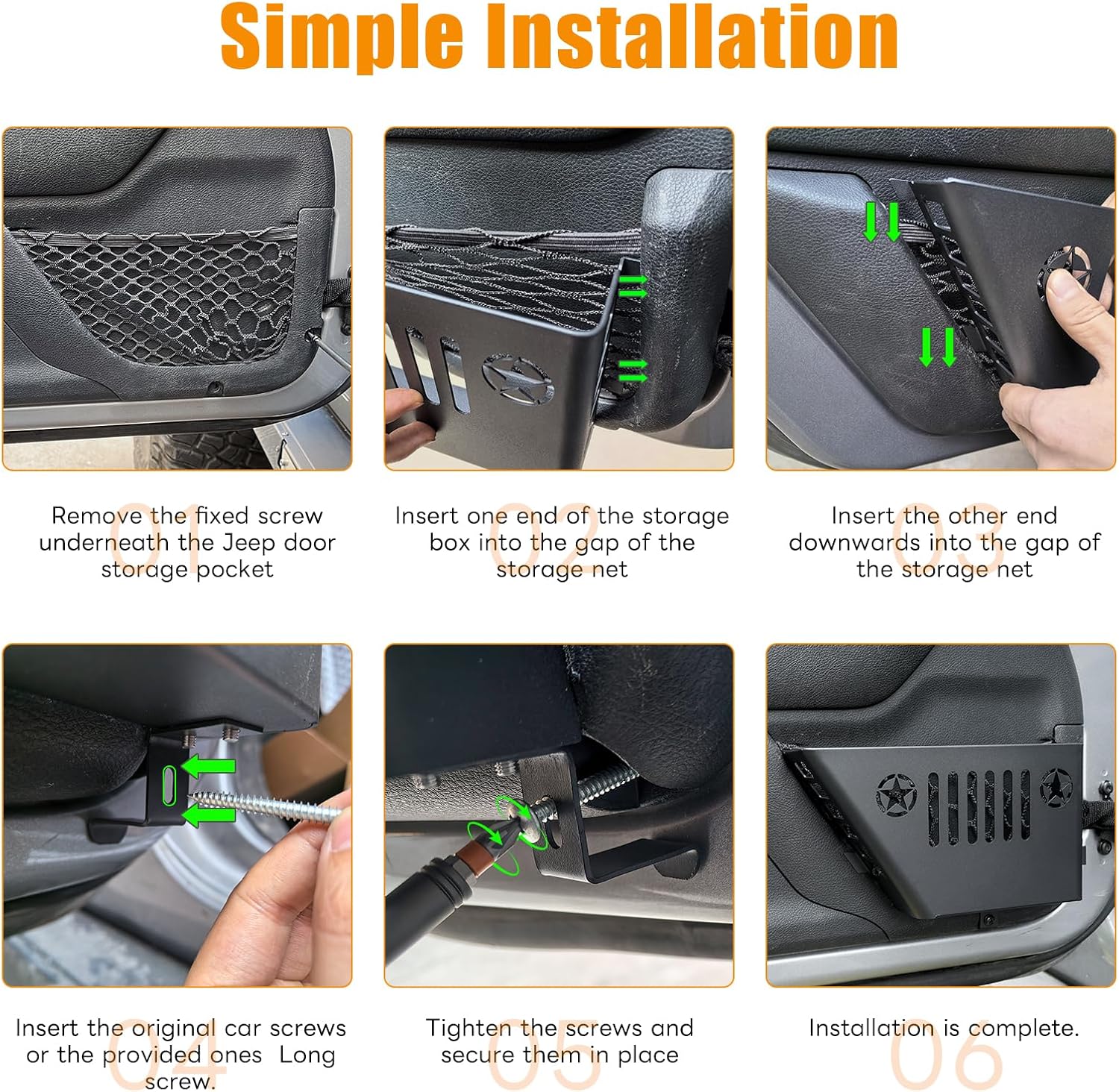 Simple Installation

01
Remove the fixed screw underneath the Jeep door storage pocket

02
Insert one end of the storage box into the gap of the storage net

03
Insert the other end downwards into the gap of the storage net

04
Insert the original car screws or the provided ones Long screw.

05
Tighten the screws and secure them in place

06
Installation is complete.