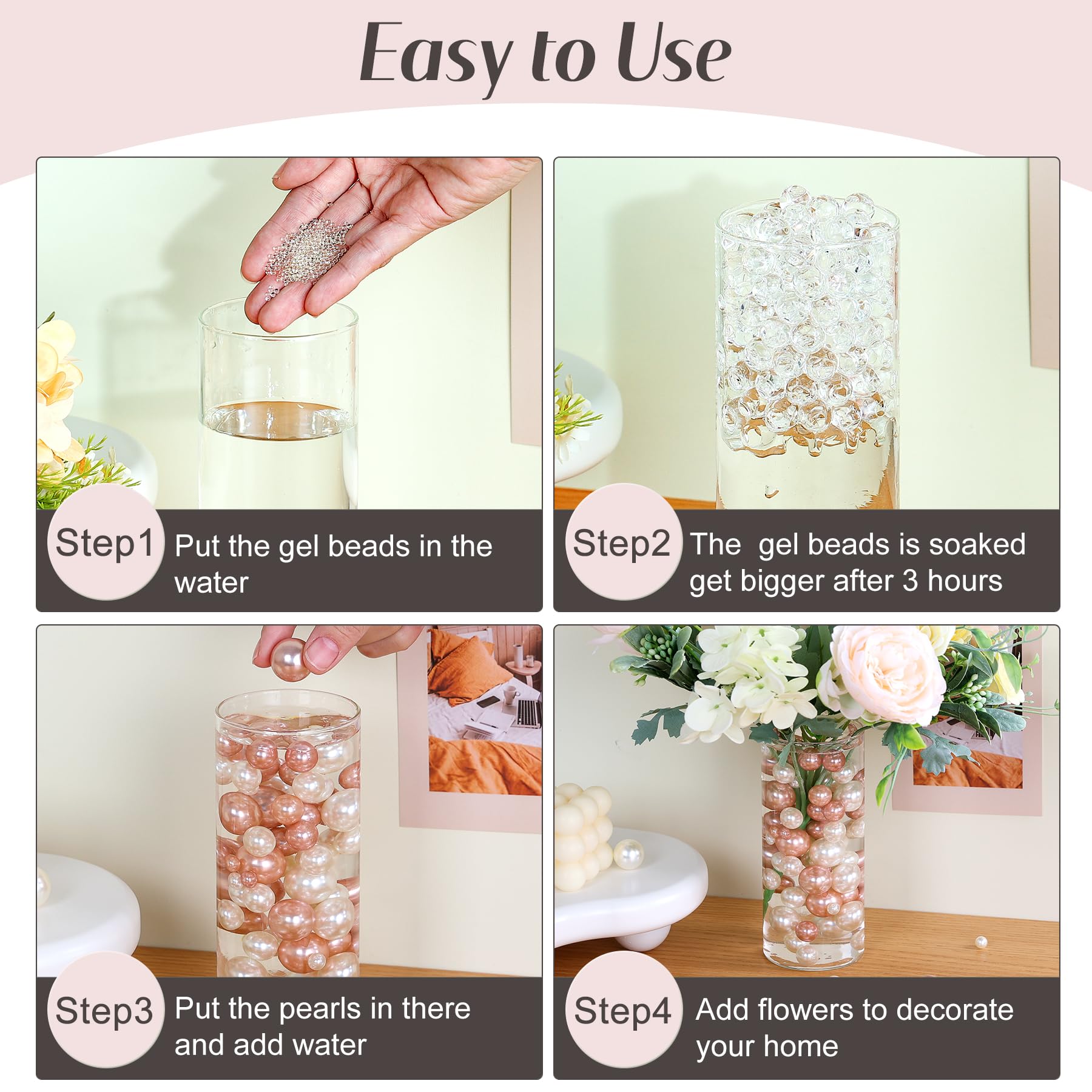 Easy to Use

Step1 Put the gel beads in the water

Step2 The gel beads is soaked get bigger after 3 hours

Step3 Put the pearls in there and add water

Step4 Add flowers to decorate your home