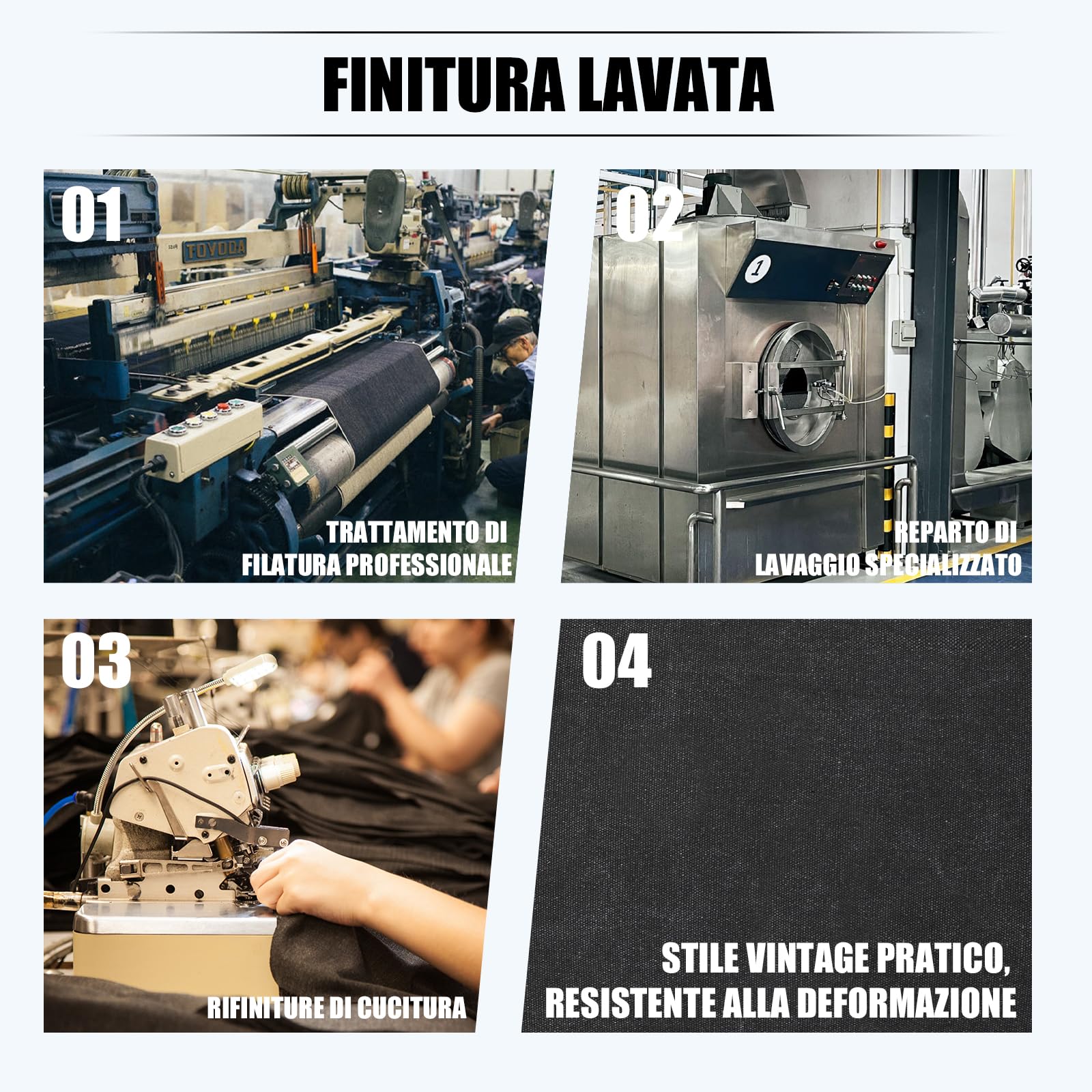 FINITURA LAVATA

01

TOYODA

TRATTAMENTO DI FILATURA PROFESSIONALE

02

1

REPARTO DI LAVAGGIO SPECIALIZZATO

03

RIFINITURE DI CUCITURA

04

STILE VINTAGE PRATICO, RESISTENTE ALLA DEFORMAZIONE