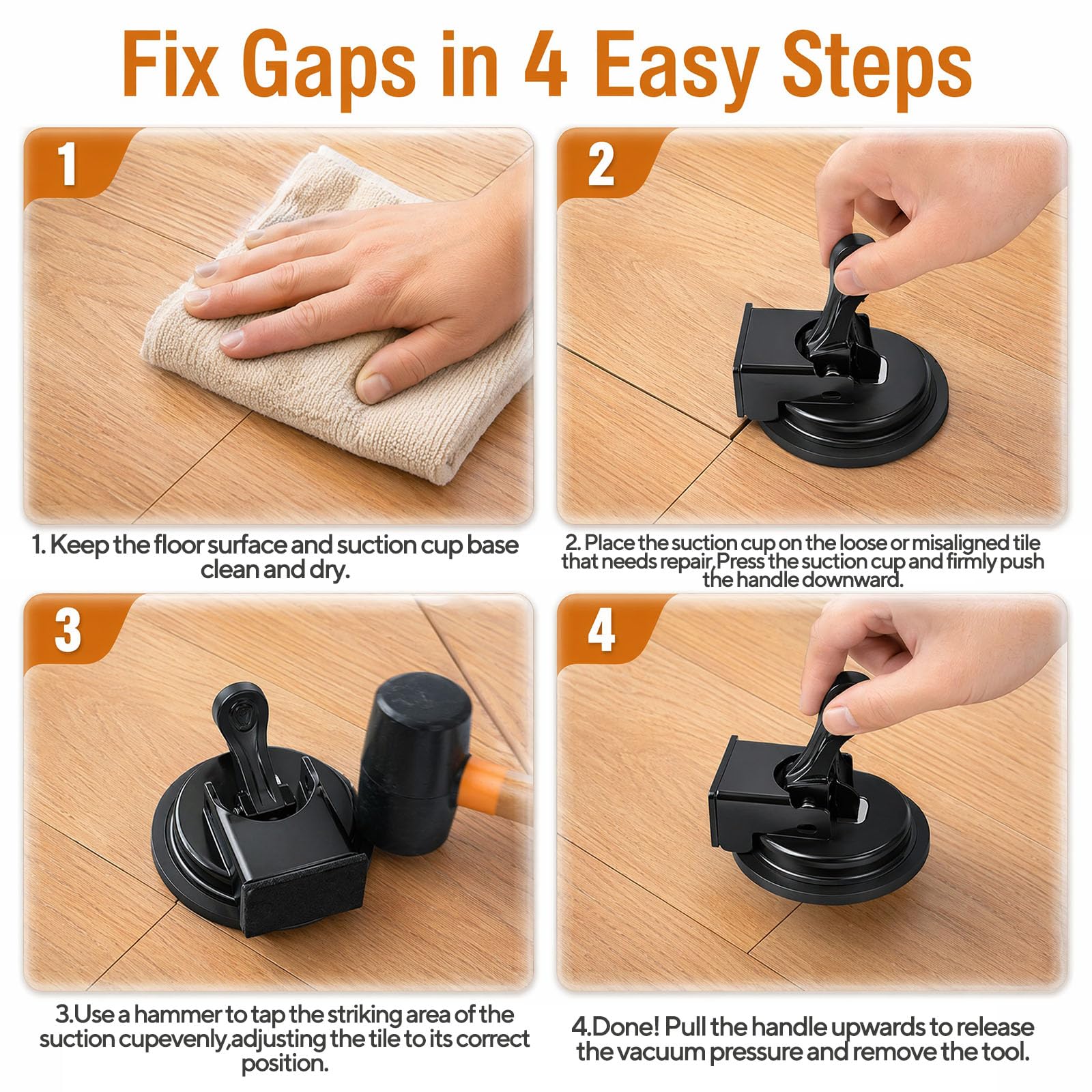 Fix Gaps in 4 Easy Steps

1

1. Keep the floor surface and suction cup base clean and dry.

2

2. Place the suction cup on the loose or misaligned tile that needs repair,Press the suction cup and firmly push the handle downward.

3

3.Use a hammer to tap the striking area of the suction cupevenly,adjusting the tile to its correct position.

4

4.Done! Pull the handle upwards to release the vacuum pressure and remove the tool.