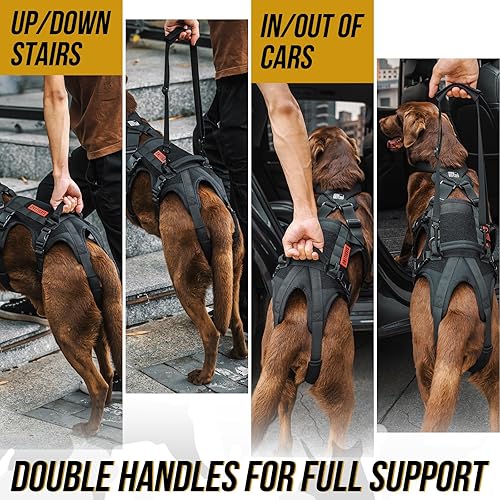 UP/DOWN STAIRS

IN/OUT OF CARS

DOUBLE HANDLES FOR FULL SUPPORT