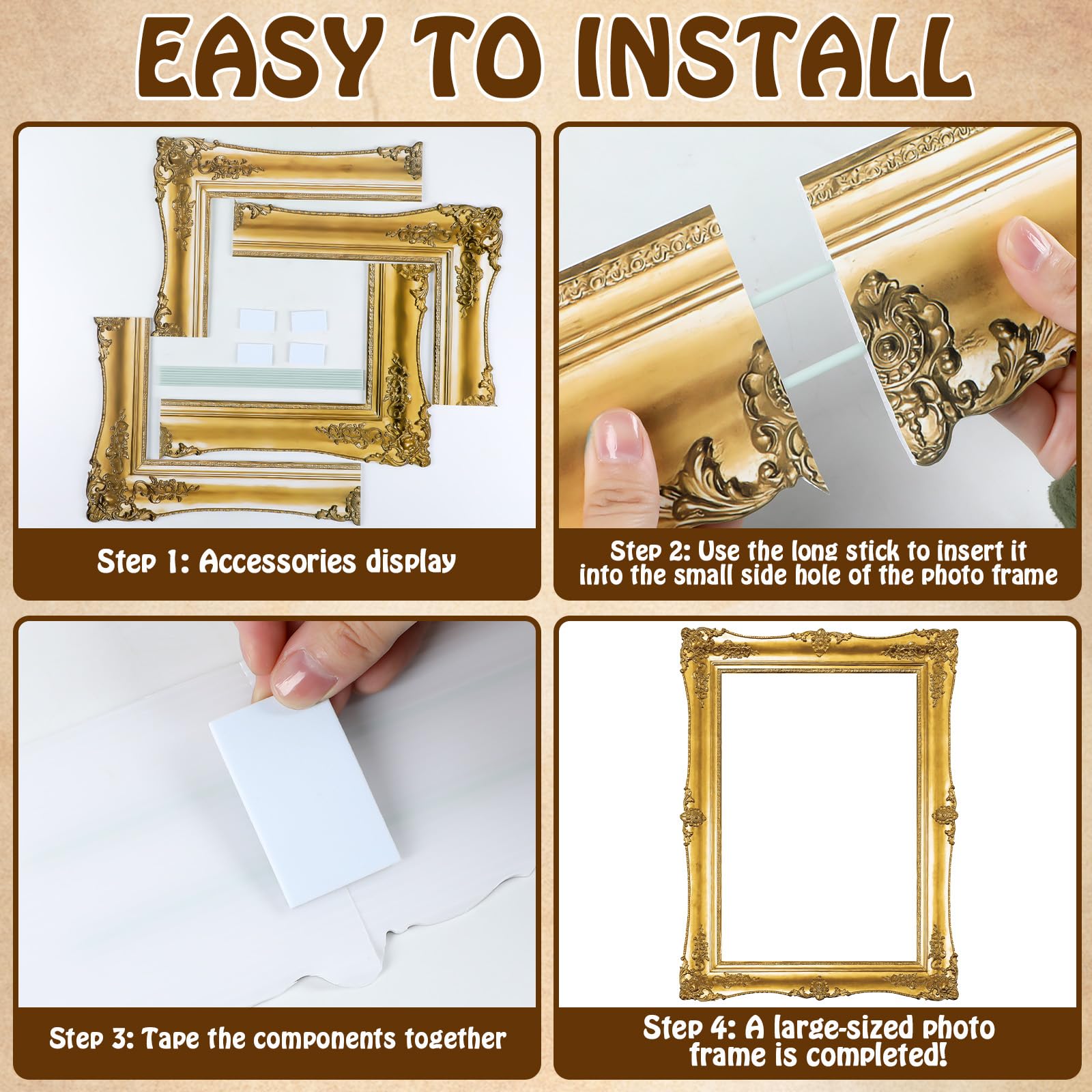 EASY TO INSTALL

Step 1: Accessories display

Step 2: Use the long stick to insert it into the small side hole of the photo frame

Step 3: Tape the components together

Step 4: A large-sized photo frame is completed!