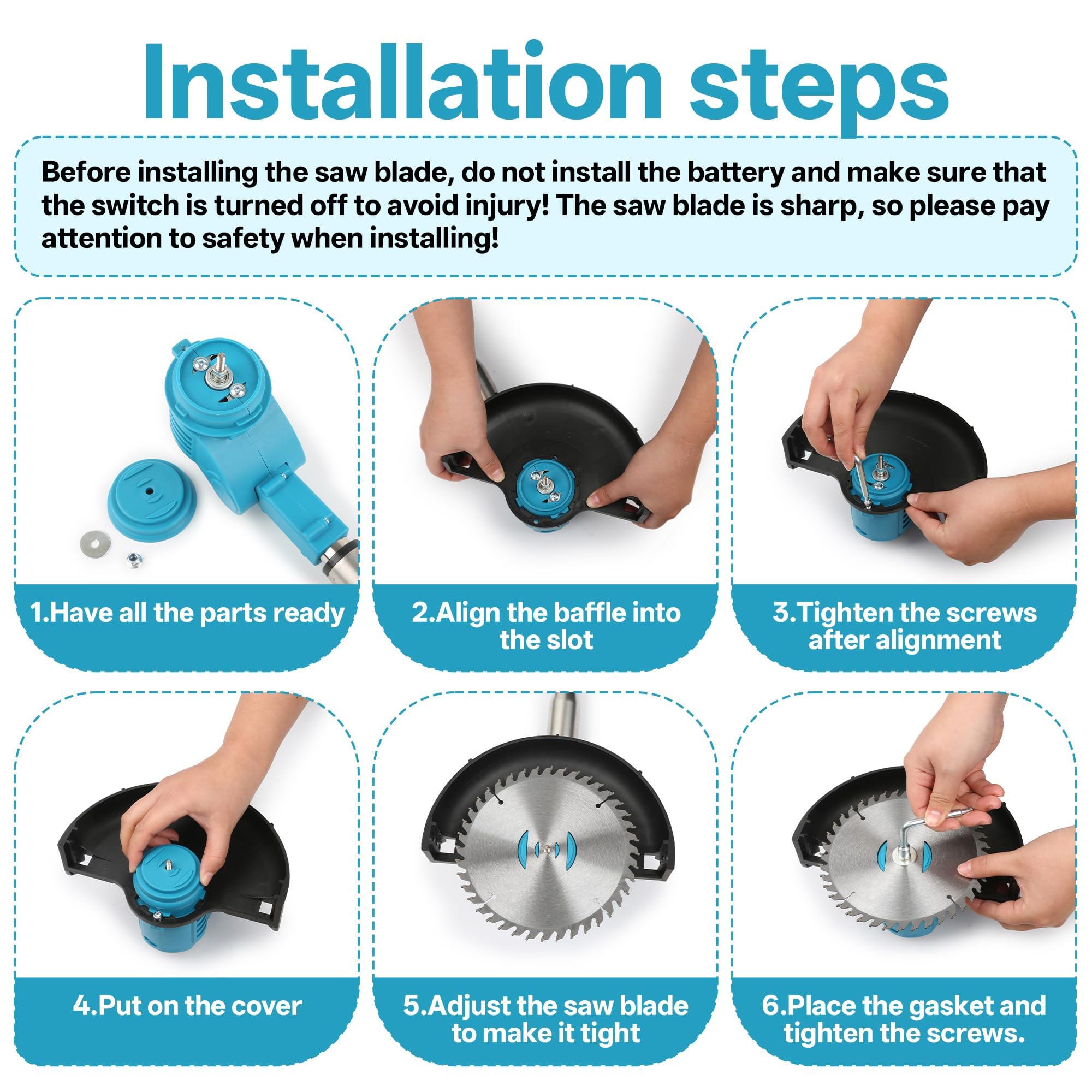 Installation steps

Before installing the saw blade, do not install the battery and make sure that the switch is turned off to avoid injury! The saw blade is sharp, so please pay attention to safety when installing!

1.Have all the parts ready

2.Align the baffle into the slot

3.Tighten the screws after alignment

4.Put on the cover

5.Adjust the saw blade to make it tight

6.Place the gasket and tighten the screws.