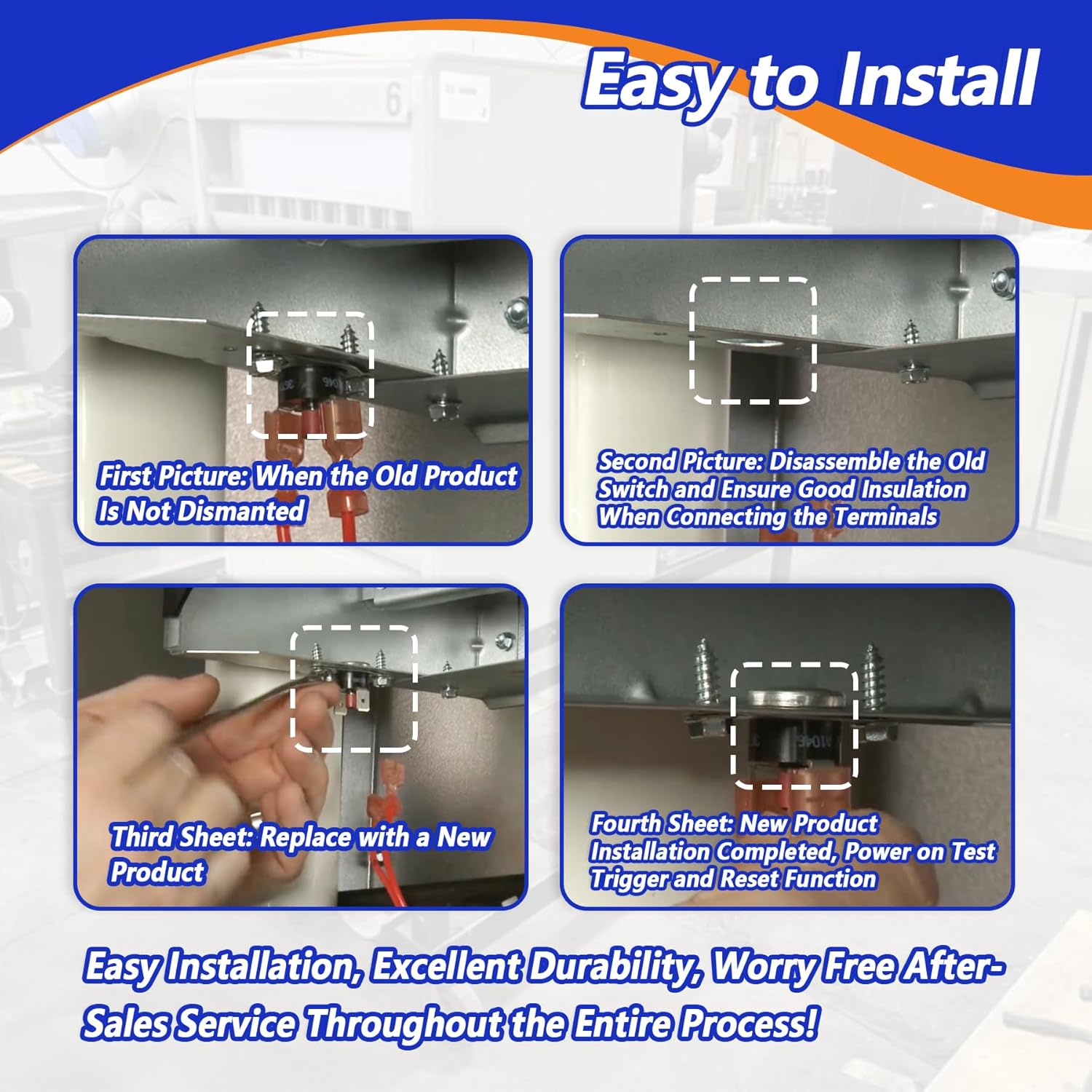 Easy to Install

First Picture: When the Old Product Is Not Dismanted

Second Picture: Disassemble the Old Switch and Ensure Good Insulation When Connecting the Terminals

Third Sheet: Replace with a New Product

Fourth Sheet: New Product Installation Completed, Power on Test Trigger and Reset Function

Easy Installation, Excellent Durability, Worry Free After-Sales Service Throughout the Entire Process!