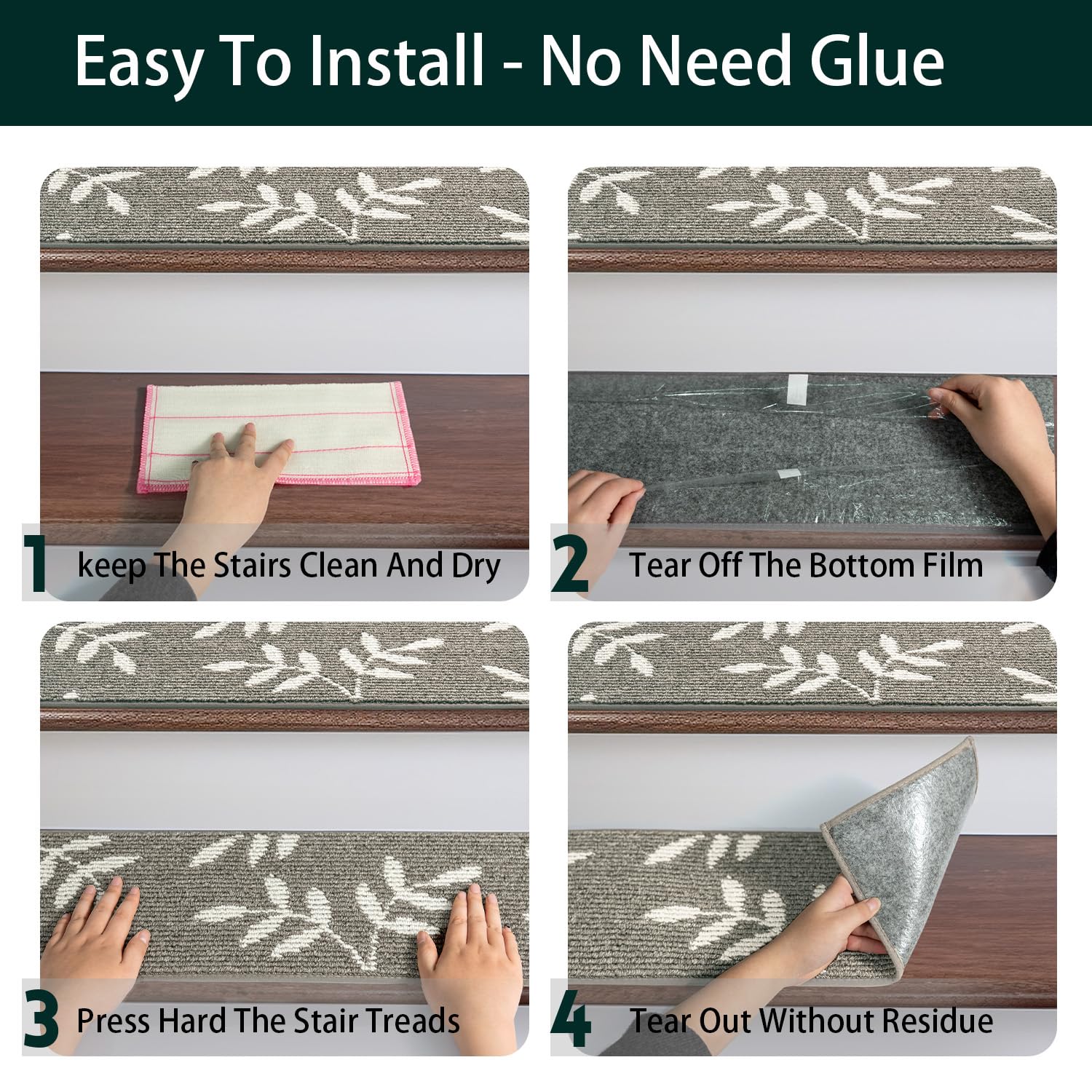 Easy To Install - No Need Glue

1 keep The Stairs Clean And Dry

2 Tear Off The Bottom Film

3 Press Hard The Stair Treads

4 Tear Out Without Residue