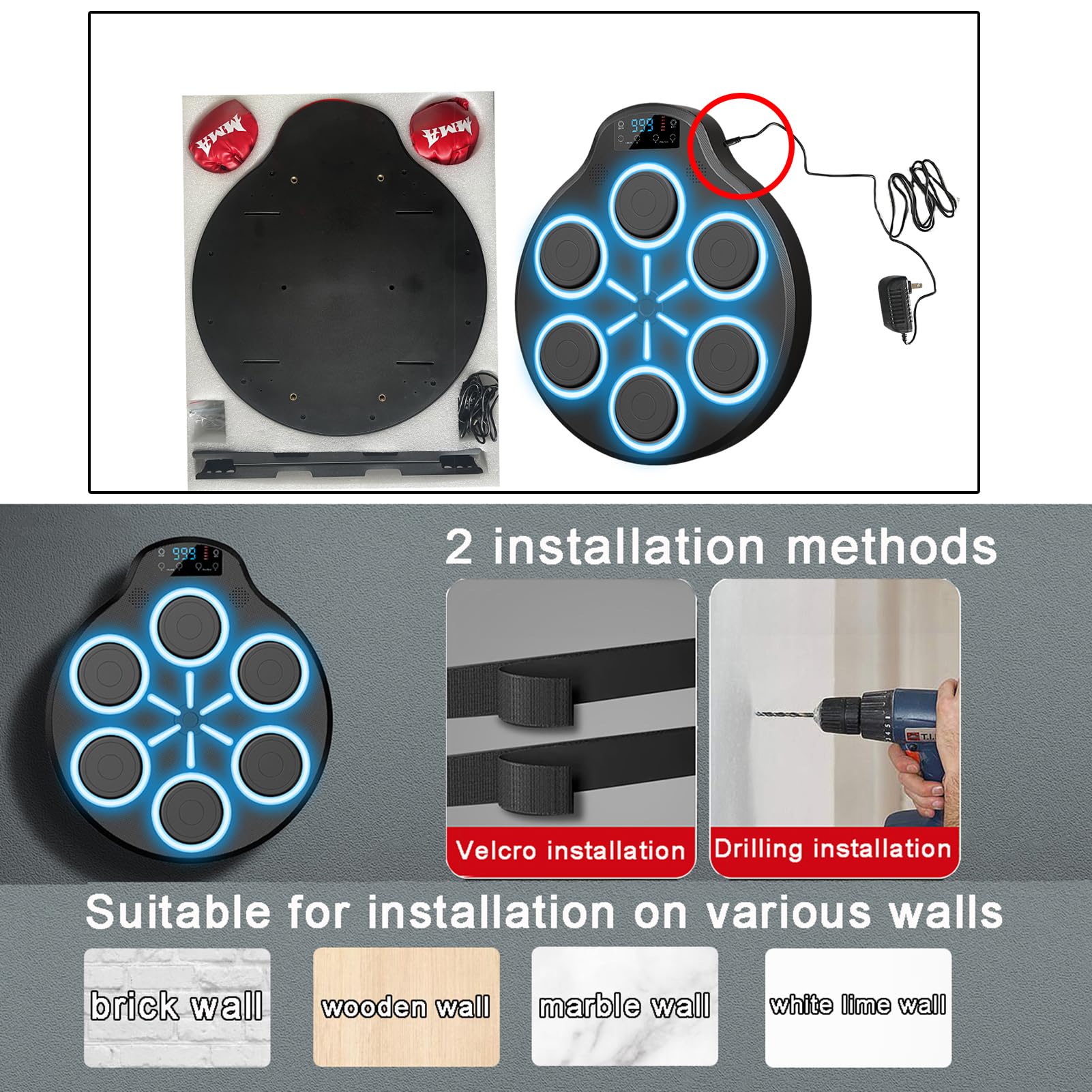 MMA

MMA

999

999

2 installation methods

Velcro installation

Drilling installation

Suitable for installation on various walls

brick wall

wooden wall

marble wall

white lime wall