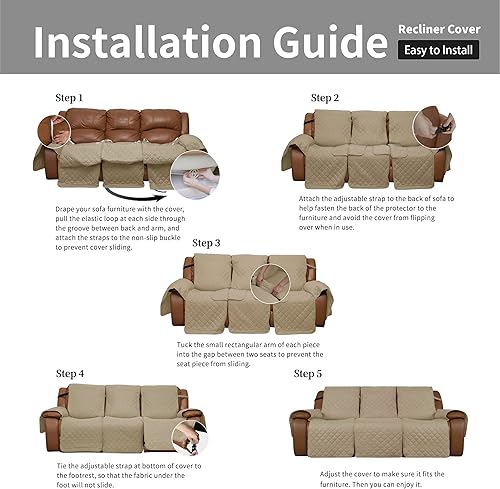 Installation Guide

Recliner Cover

Easy to Install

Step 1

Drape your sofa furniture with the cover, pull the elastic loop at each side through the groove between back and arm, and attach the straps to the non-slip buckle to prevent cover sliding.

Step 2

Attach the adjustable strap to the back of sofa to help fasten the back of the protector to the furniture and avoid the cover from flipping over when in use.

Step 3

Tuck the small rectangular arm of each piece into the gap between two seats to prevent the seat piece from sliding.

Step 4

Tie the adjustable strap at bottom of cover to the footrest, so that the fabric under the foot will not slide.

Step 5

Adjust the cover to make sure it fits the furniture. Then you can enjoy it.