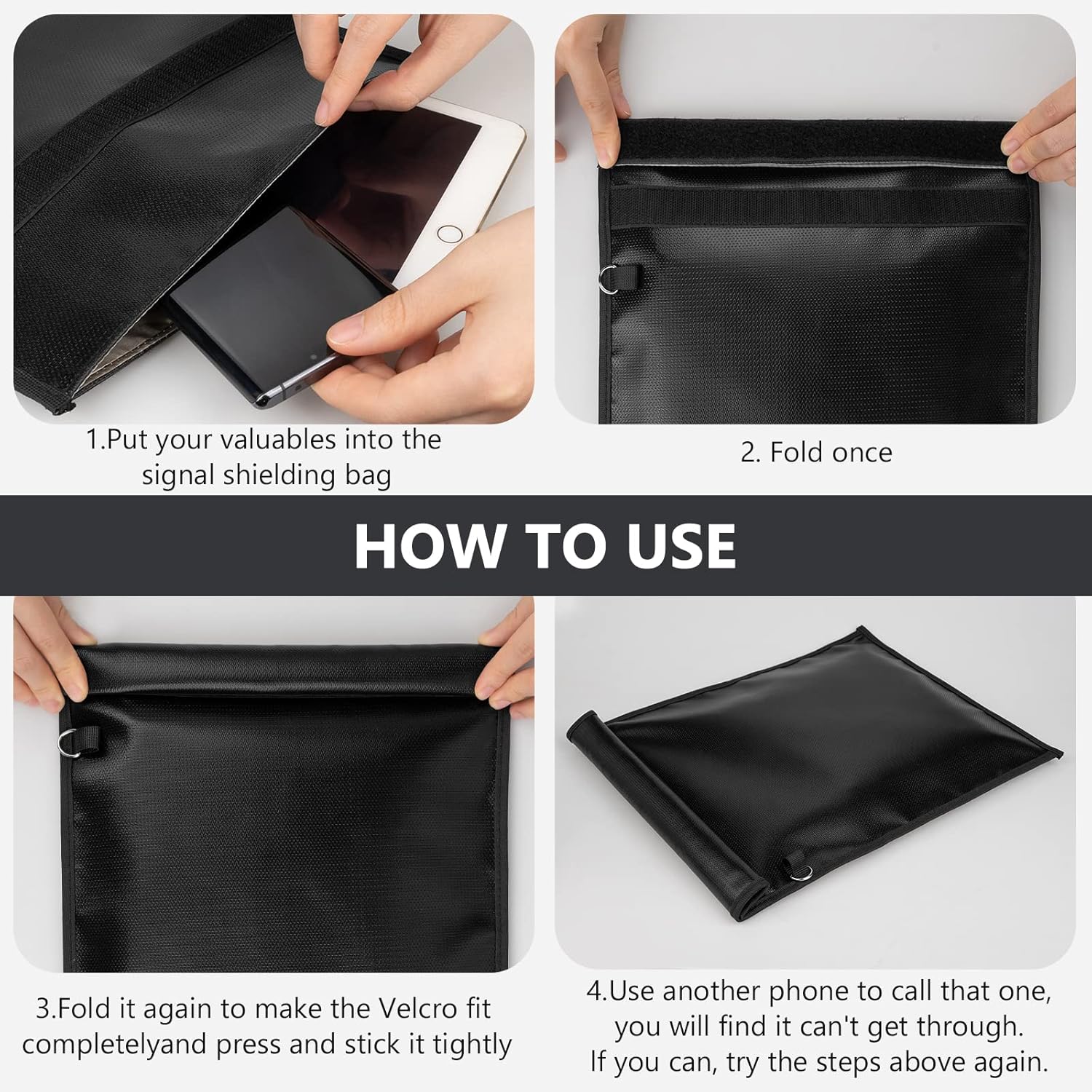 1.Put your valuables into the signal shielding bag

2. Fold once

HOW TO USE

3.Fold it again to make the Velcro fit completelyand press and stick it tightly

4.Use another phone to call that one, you will find it can't get through. If you can, try the steps above again.