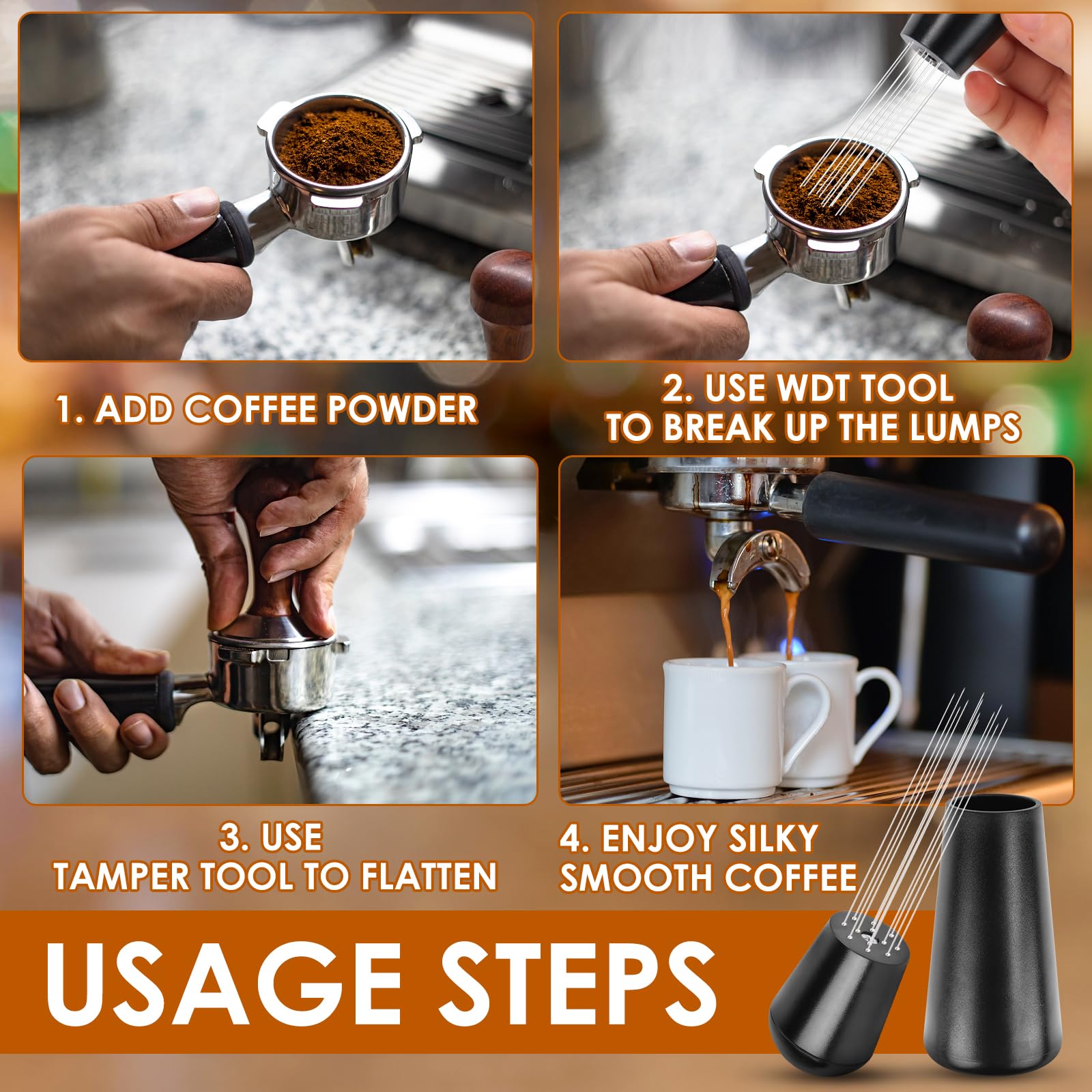 1. ADD COFFEE POWDER

2. USE WDT TOOL TO BREAK UP THE LUMPS

3. USE TAMPER TOOL TO FLATTEN

4. ENJOY SILKY SMOOTH COFFEE

USAGE STEPS