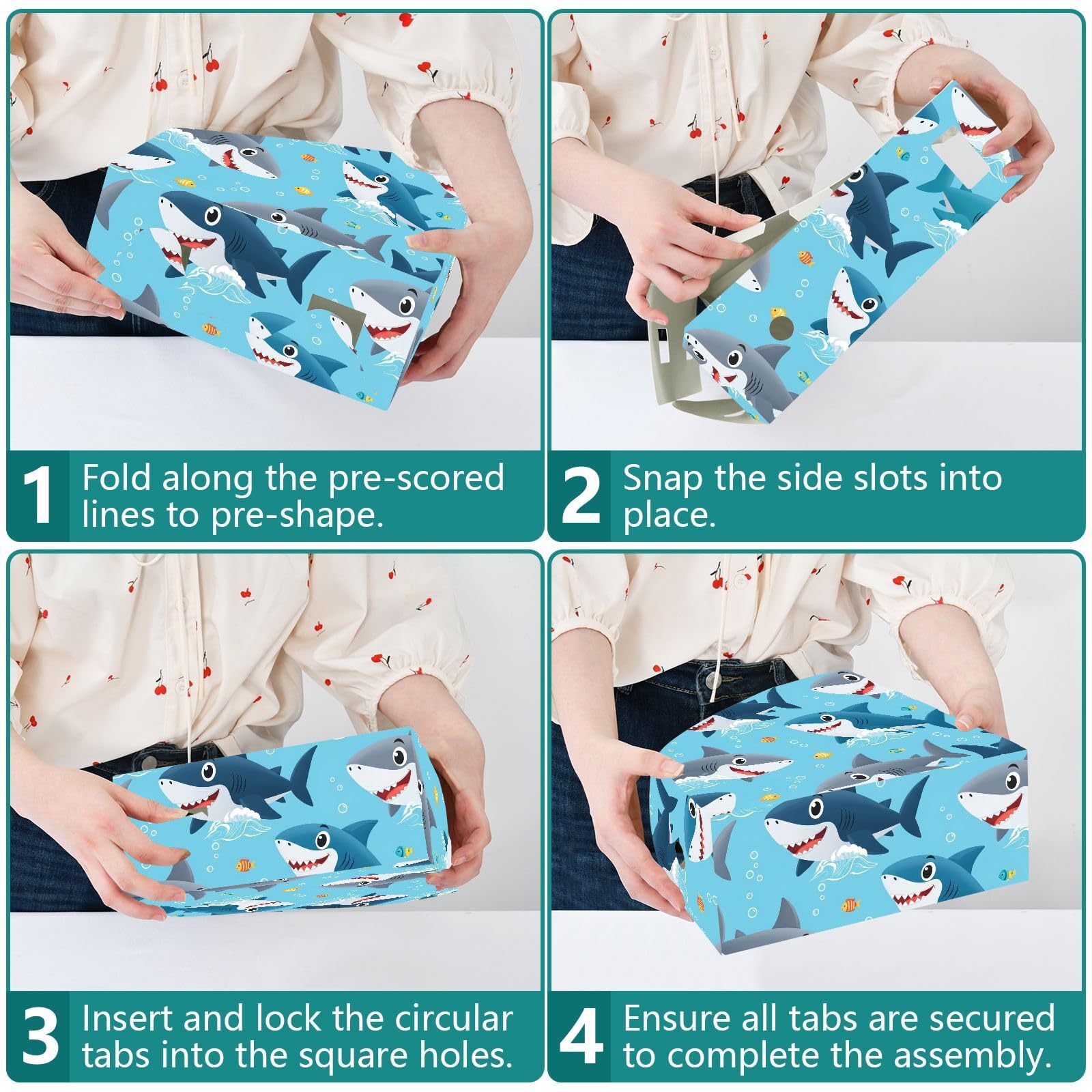 1 Fold along the pre-scored lines to pre-shape.

2 Snap the side slots into place.

3 Insert and lock the circular tabs into the square holes.

4 Ensure all tabs are secured to complete the assembly.