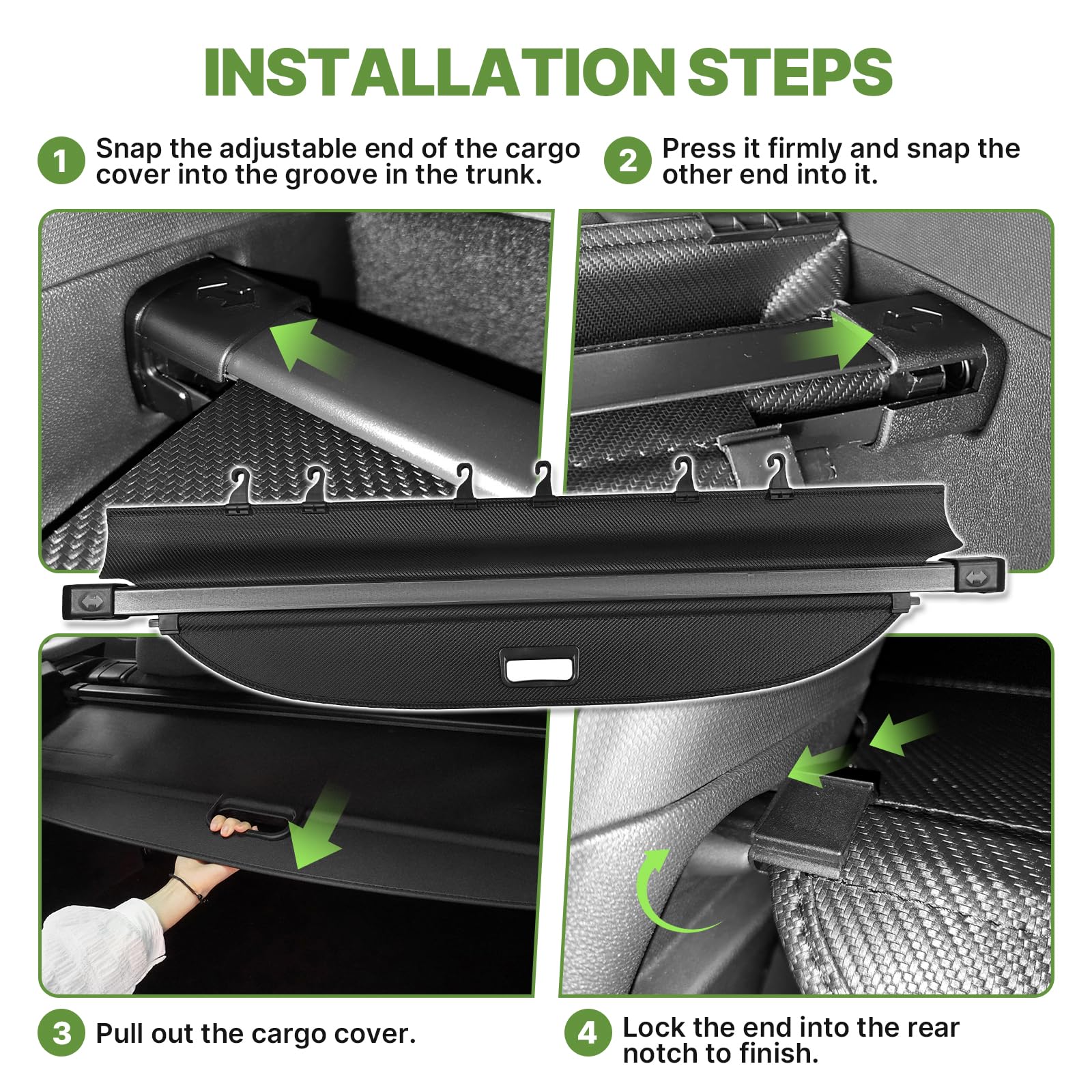 INSTALLATION STEPS

1 Snap the adjustable end of the cargo cover into the groove in the trunk.

2 Press it firmly and snap the other end into it.

3 Pull out the cargo cover.

4 Lock the end into the rear notch to finish.