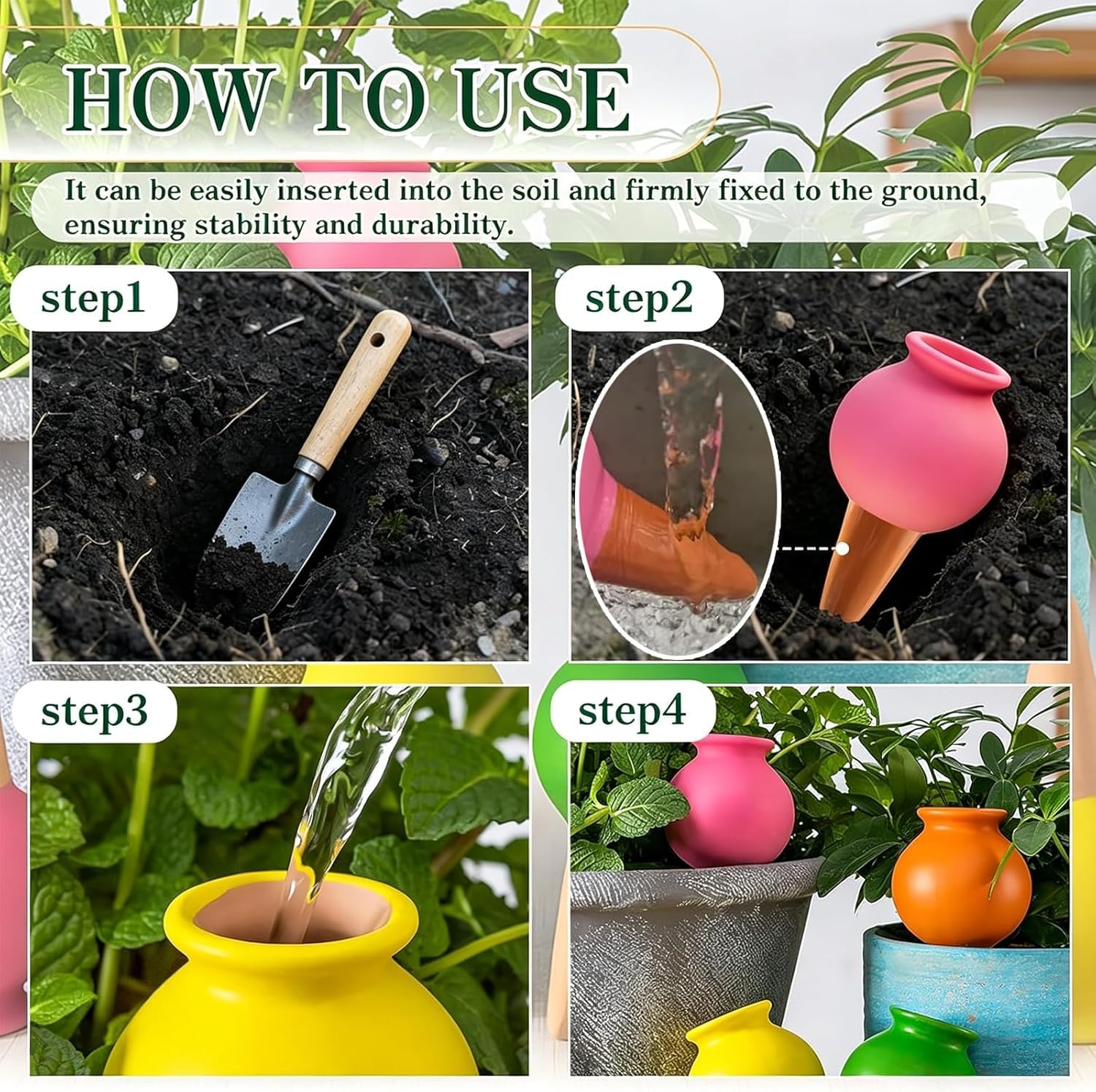 HOW TO USE

It can be easily inserted into the soil and firmly fixed to the ground, ensuring stability and durability.

step1

step2

step3

step4