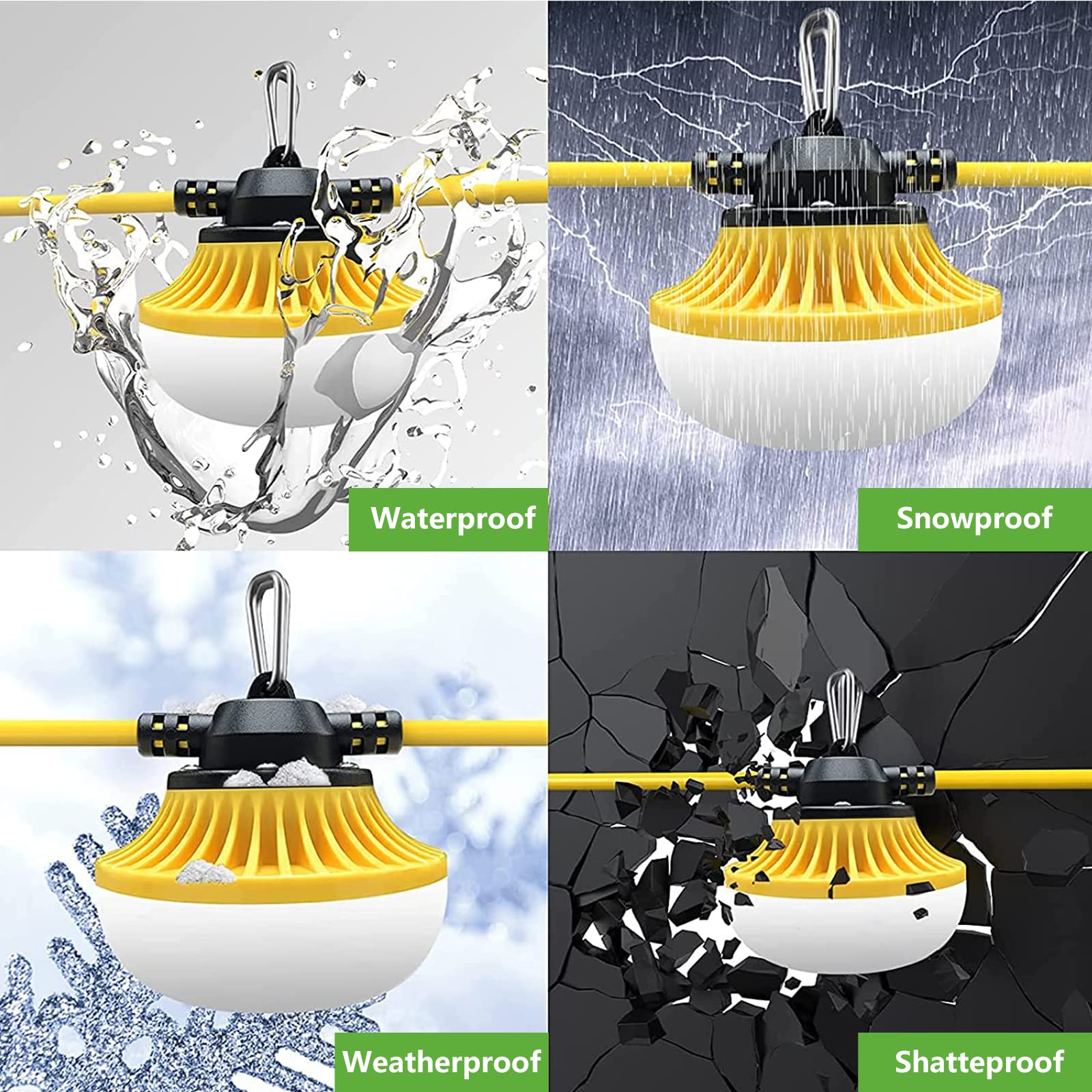 Waterproof

Snowproof

Weatherproof

Shatteproof