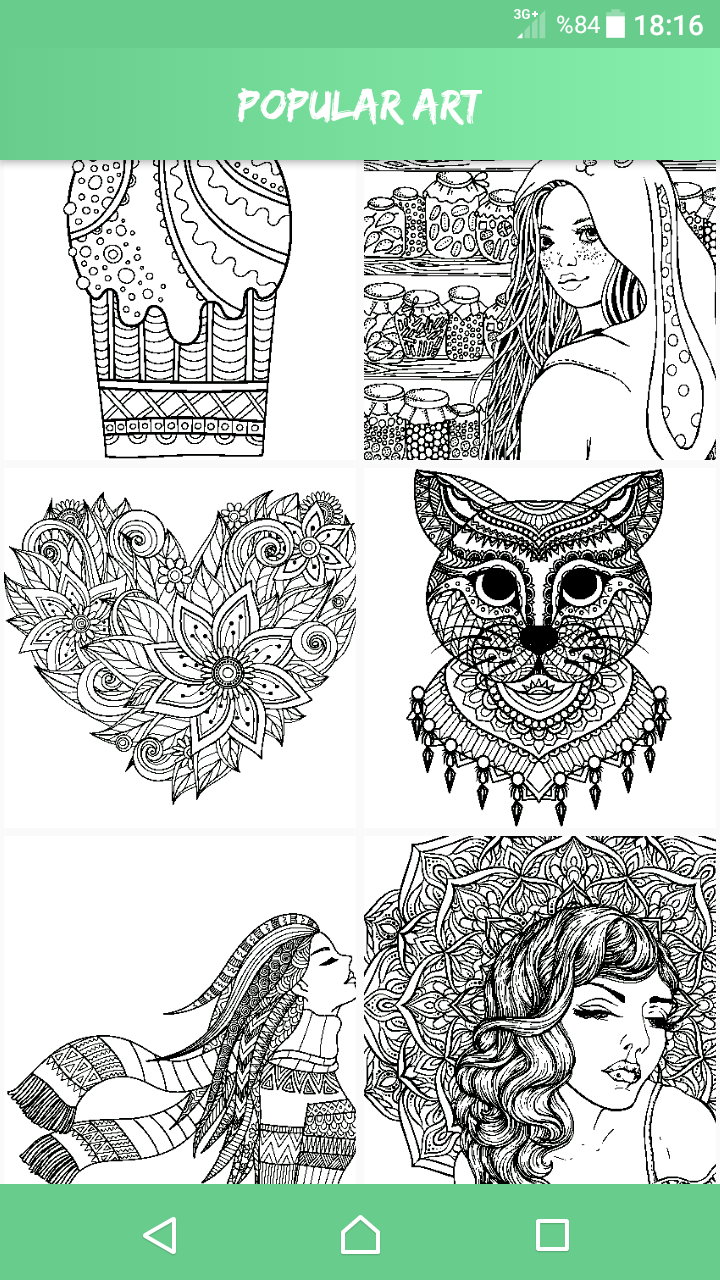 3G+ %84 18:16

POPULAR ART