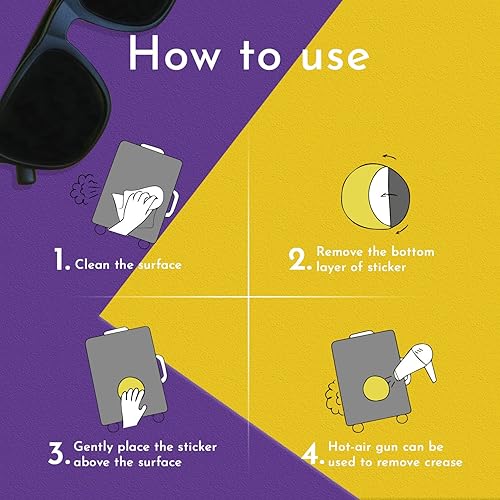 How to use

1. Clean the surface

2. Remove the bottom layer of sticker

3. Gently place the sticker above the surface

4. Hot-air gun can be used to remove crease