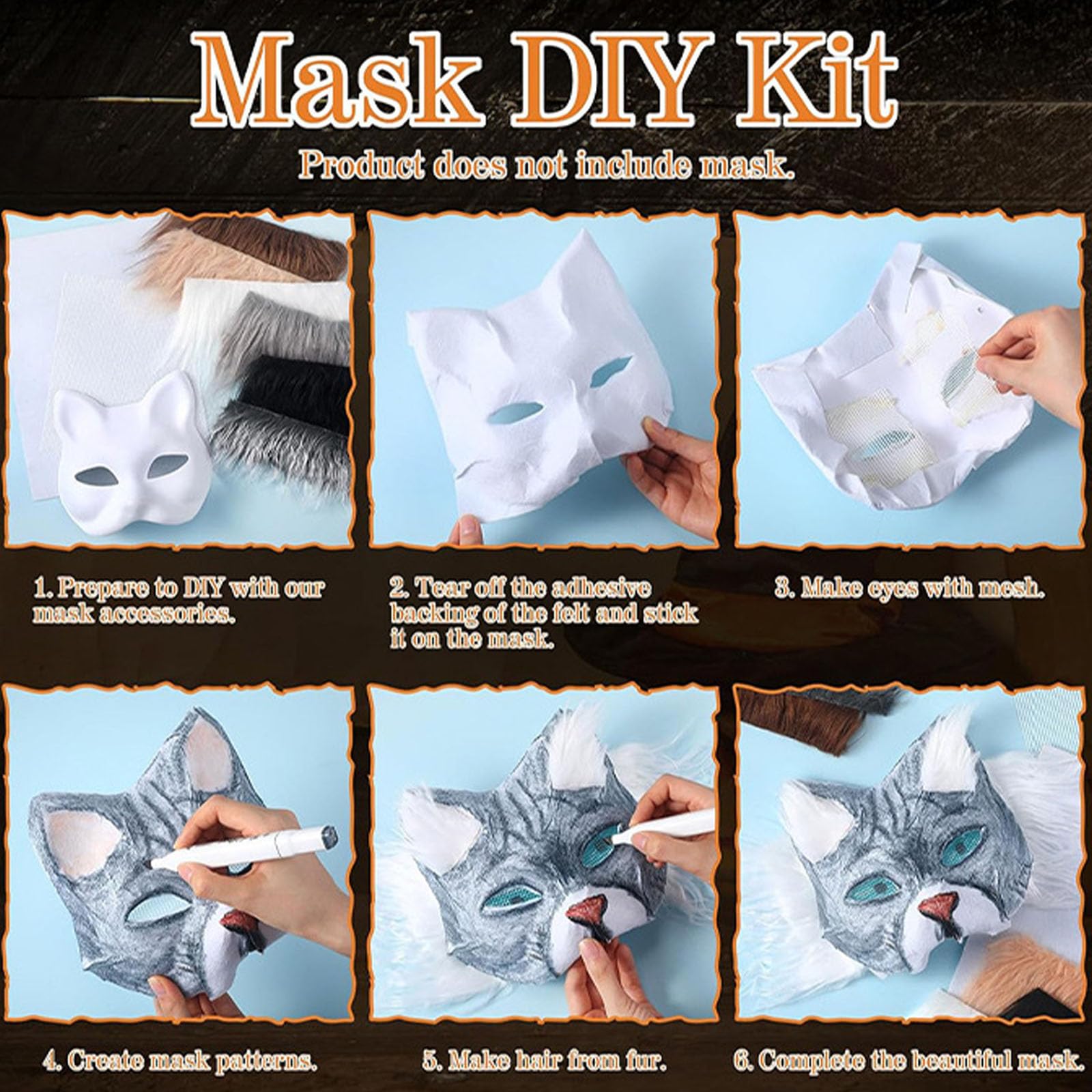 Mask DIY Kit

Product does not include mask.

1. Prepare to DIY with our mask accessories.

2. Tear off the adhesive backing of the felt and stick it on the mask.

3. Make eyes with mesh.

4. Create mask patterns.

5. Make hair from fur.

6. Complete the beautiful mask.