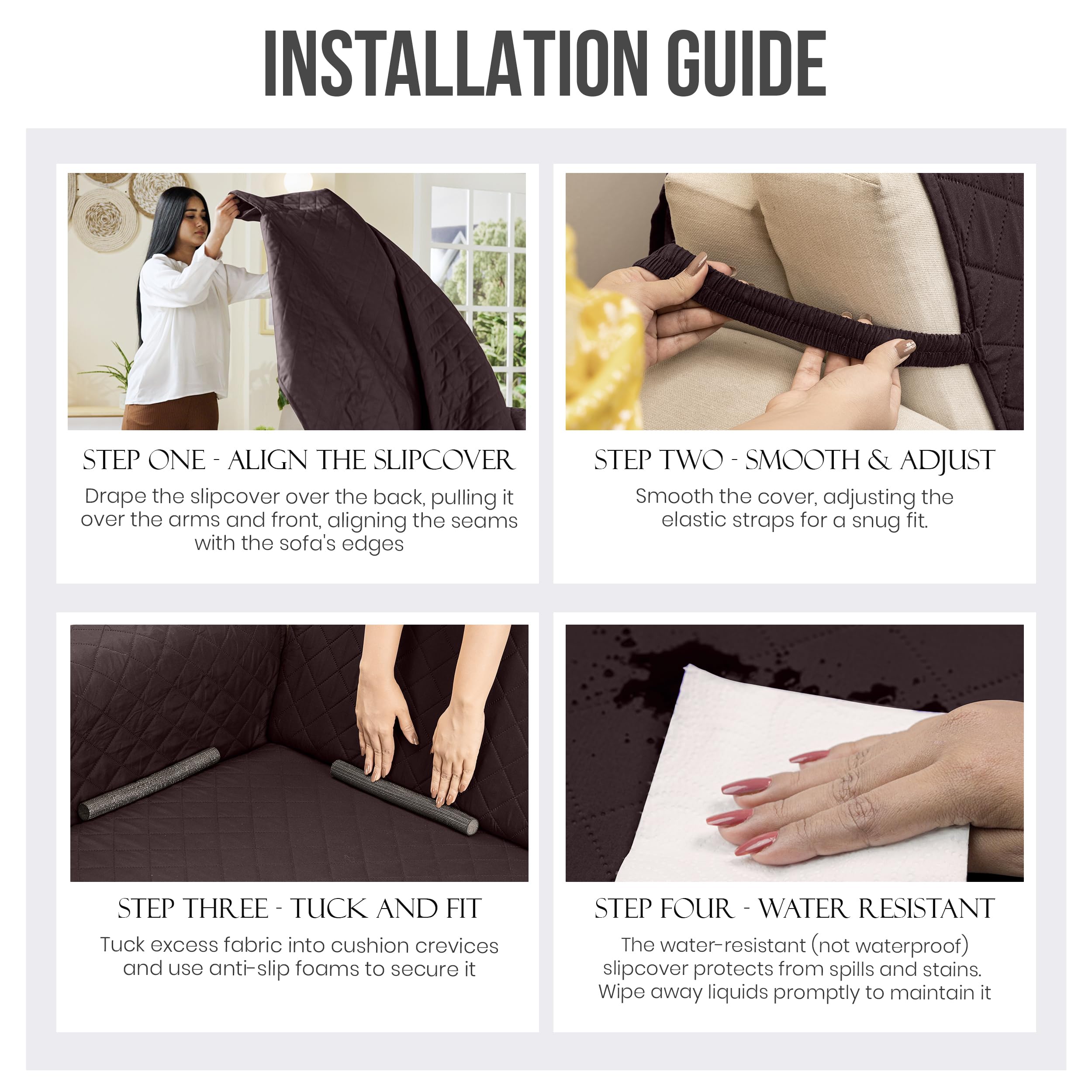 INSTALLATION GUIDE

STEP ONE - ALIGN THE SLIPCOVER

Drape the slipcover over the back, pulling it over the arms and front, aligning the seams with the sofa's edges

STEP TWO - SMOOTH & ADJUST

Smooth the cover, adjusting the elastic straps for a snug fit.

STEP THREE - TUCK AND FIT

Tuck excess fabric into cushion crevices and use anti-slip foams to secure it

STEP FOUR - WATER RESISTANT

The water-resistant (not waterproof) slipcover protects from spills and stains. Wipe away liquids promptly to maintain it