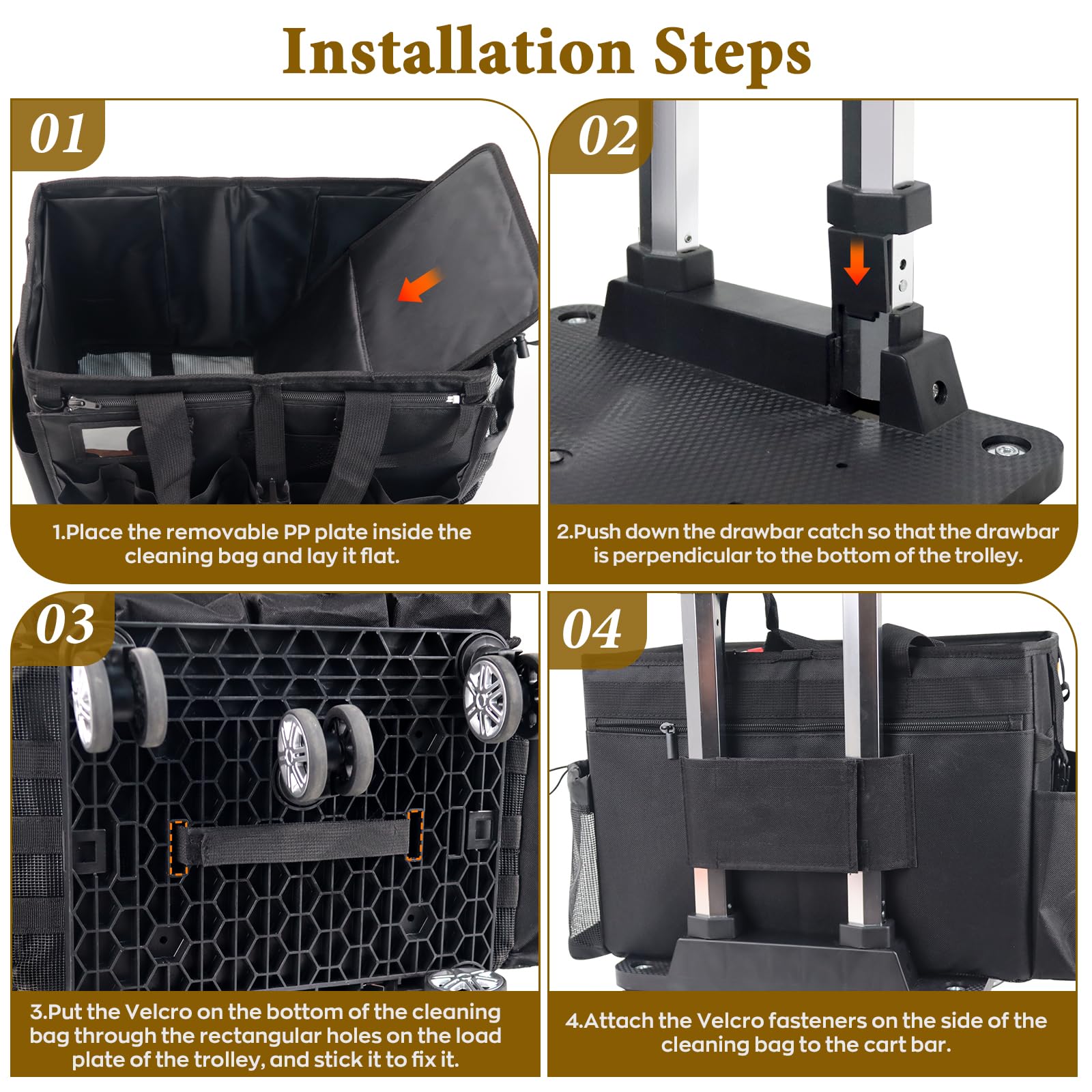 Installation Steps

01

1.Place the removable PP plate inside the cleaning bag and lay it flat.

02

2.Push down the drawbar catch so that the drawbar is perpendicular to the bottom of the trolley.

03

3.Put the Velcro on the bottom of the cleaning bag through the rectangular holes on the load plate of the trolley, and stick it to fix it.

04

4.Attach the Velcro fasteners on the side of the cleaning bag to the cart bar.