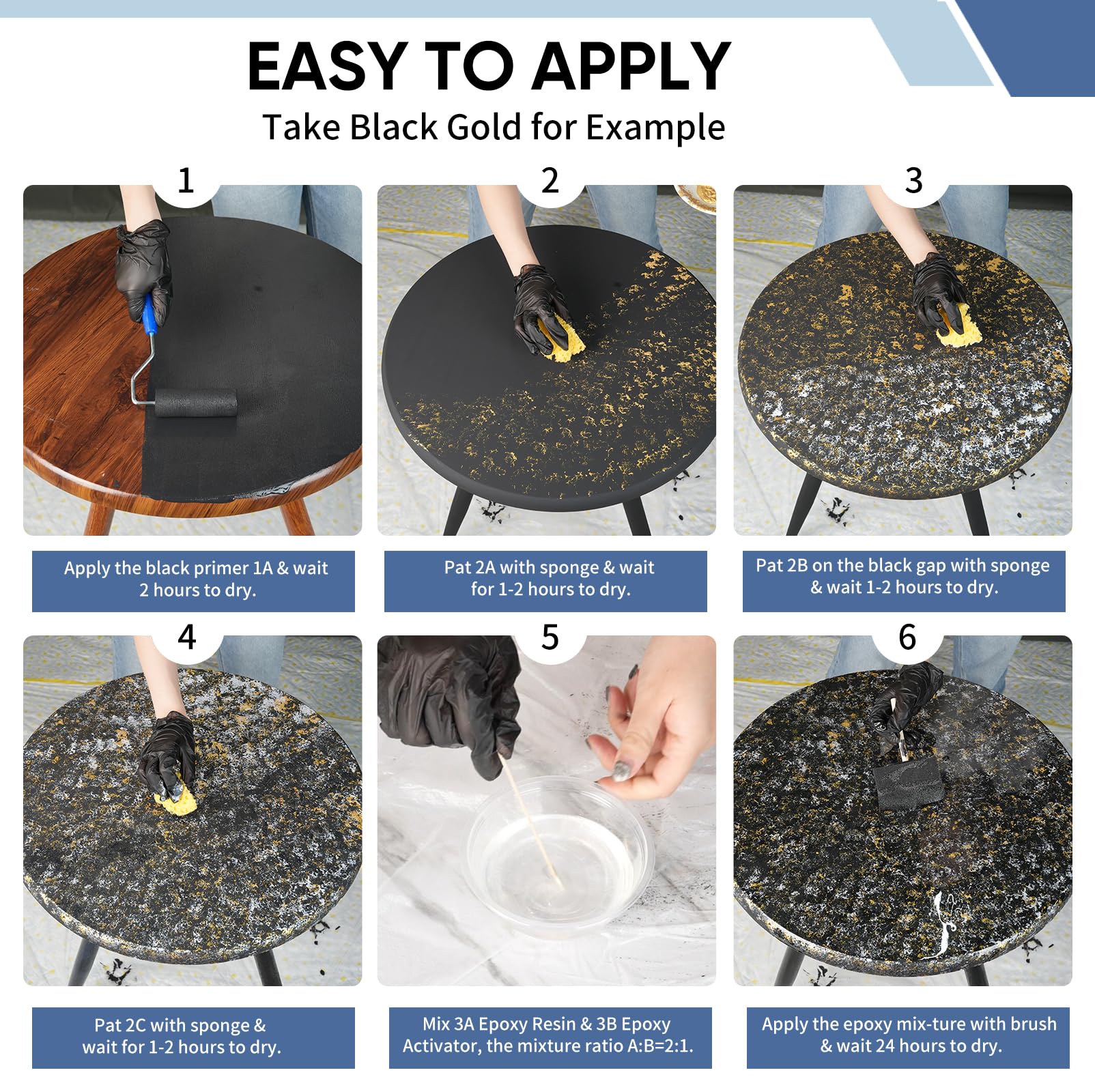 EASY TO APPLY
Take Black Gold for Example

1
Apply the black primer 1A & wait 2 hours to dry.

2
Pat 2A with sponge & wait for 1-2 hours to dry.

3
Pat 2B on the black gap with sponge & wait 1-2 hours to dry.

4
Pat 2C with sponge & wait for 1-2 hours to dry.

5
Mix 3A Epoxy Resin & 3B Epoxy Activator, the mixture ratio A:B=2:1.

6
Apply the epoxy mix-ture with brush & wait 24 hours to dry.