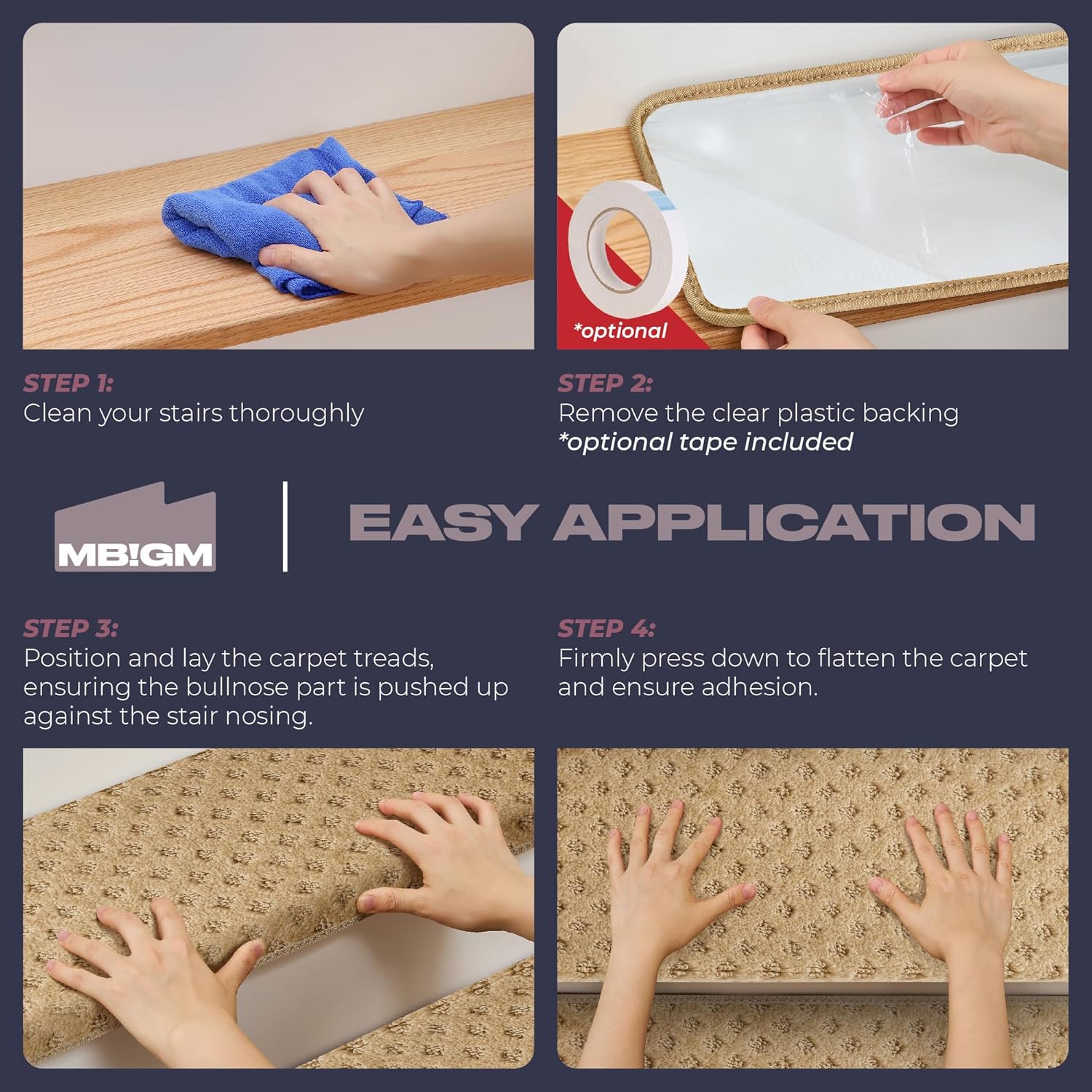 *optional

STEP 1:
Clean your stairs thoroughly

STEP 2:
Remove the clear plastic backing
*optional tape included

MB!GM

EASY APPLICATION

STEP 3:
Position and lay the carpet treads, ensuring the bullnose part is pushed up against the stair nosing.

STEP 4:
Firmly press down to flatten the carpet and ensure adhesion.