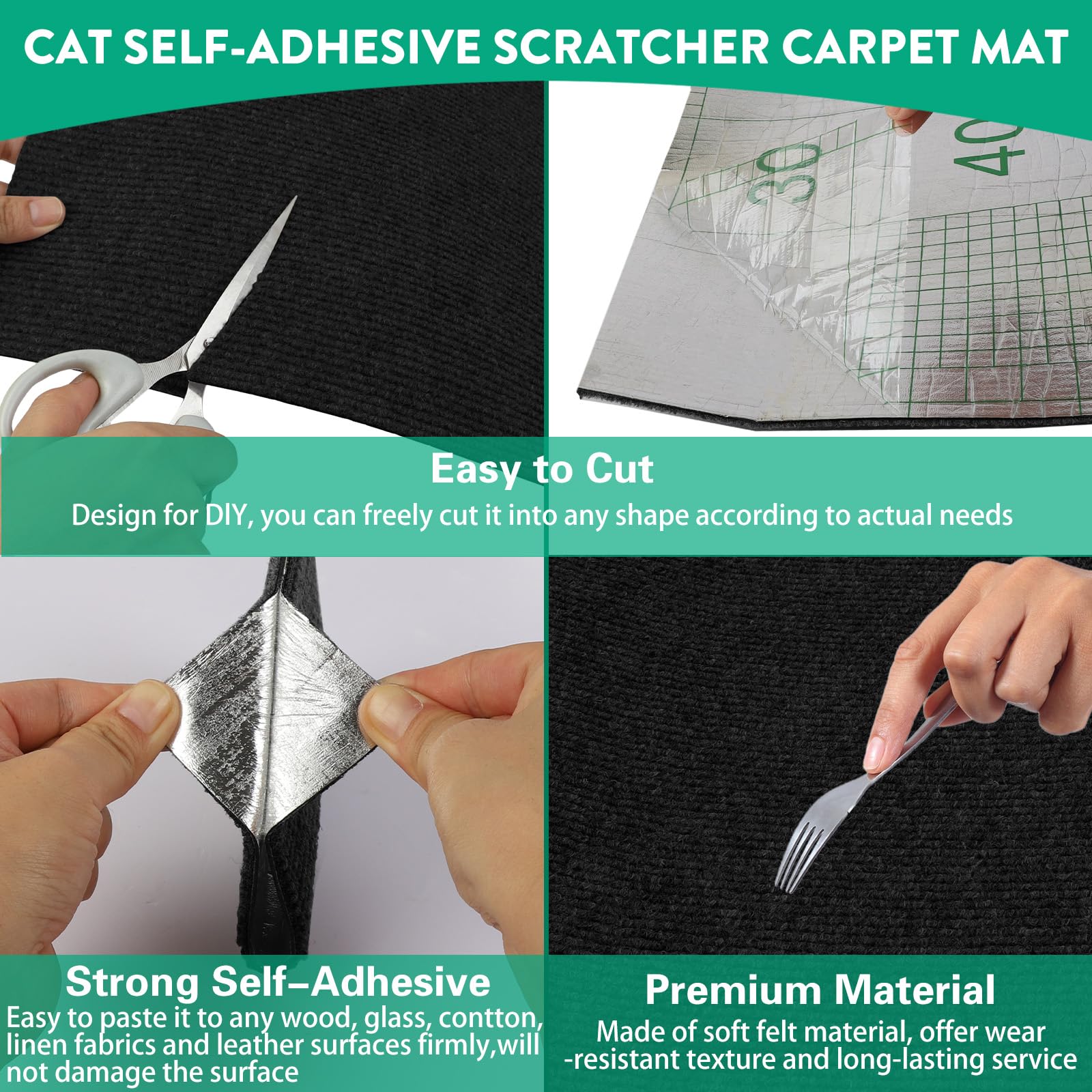 CAT SELF-ADHESIVE SCRATCHER CARPET MAT

30

40

Easy to Cut

Design for DIY, you can freely cut it into any shape according to actual needs

Strong Self–Adhesive

Easy to paste it to any wood, glass, contton, linen fabrics and leather surfaces firmly,will not damage the surface

Premium Material

Made of soft felt material, offer wear -resistant texture and long-lasting service