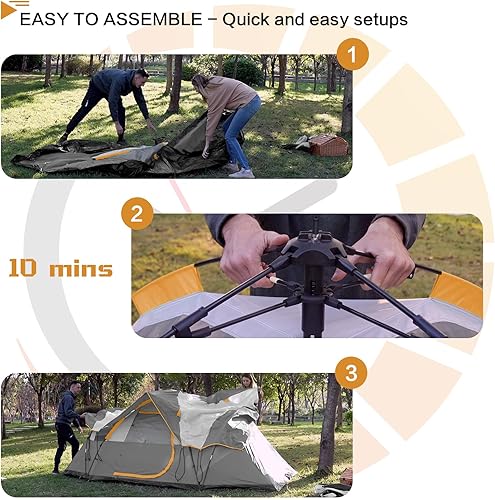 EASY TO ASSEMBLE – Quick and easy setups

1

2

10 mins

3